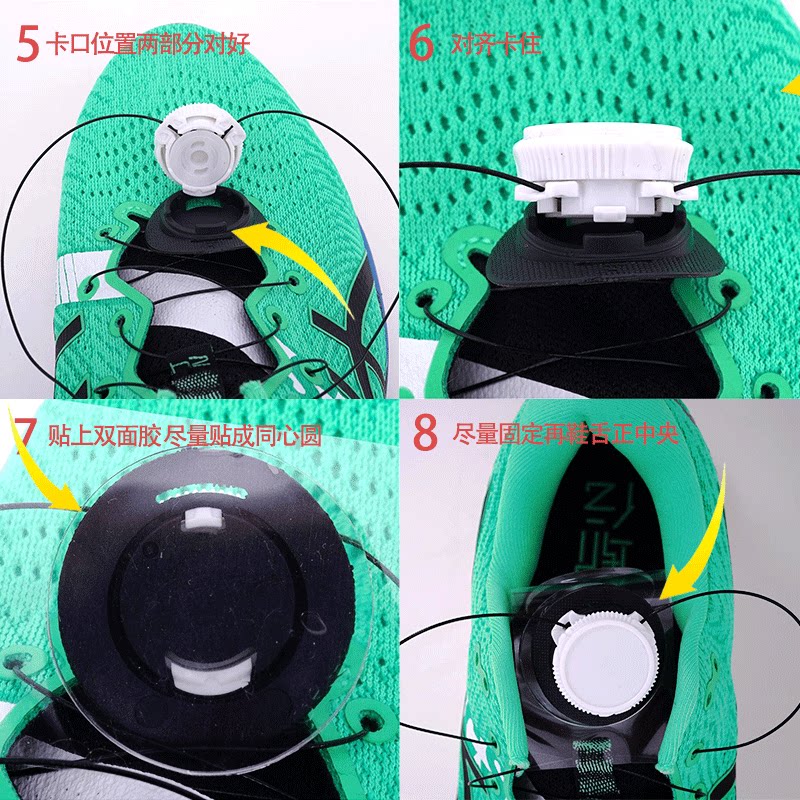 5 卡口位置两部分对好

6 对齐卡住

7 贴上双面胶 尽量贴成同心圆

8 尽量固定再鞋舌正中央