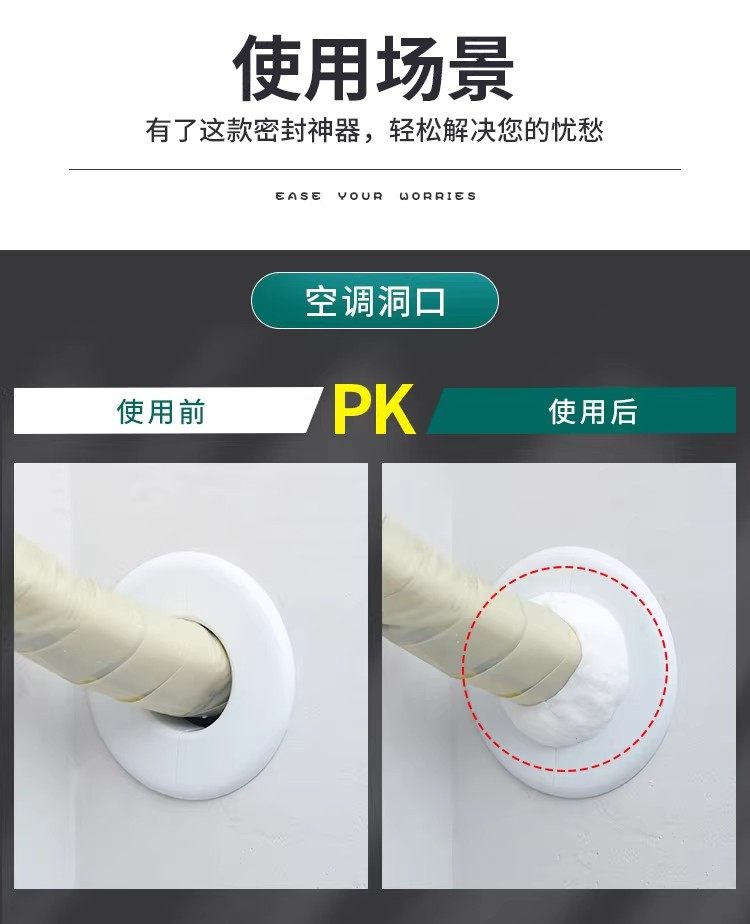 使用场景

有了这款密封神器，轻松解决您的忧愁

EASE YOUR WORRIES

空调洞口

使用前

PK

使用后