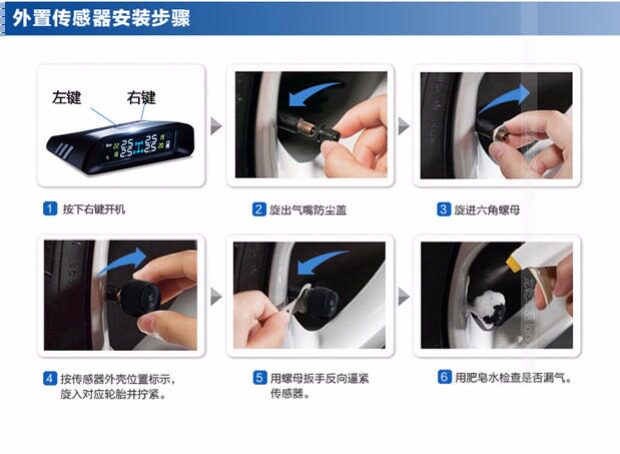 外置传感器安装步骤

左键 右键

25 25
25 25

1 按下右键开机

2 旋出气嘴防尘盖

3 旋进六角螺母

4 按传感器外壳位置标示，旋入对应轮胎并拧紧。

5 用螺母扳手反向逼紧传感器。

6 用肥皂水检查是否漏气。