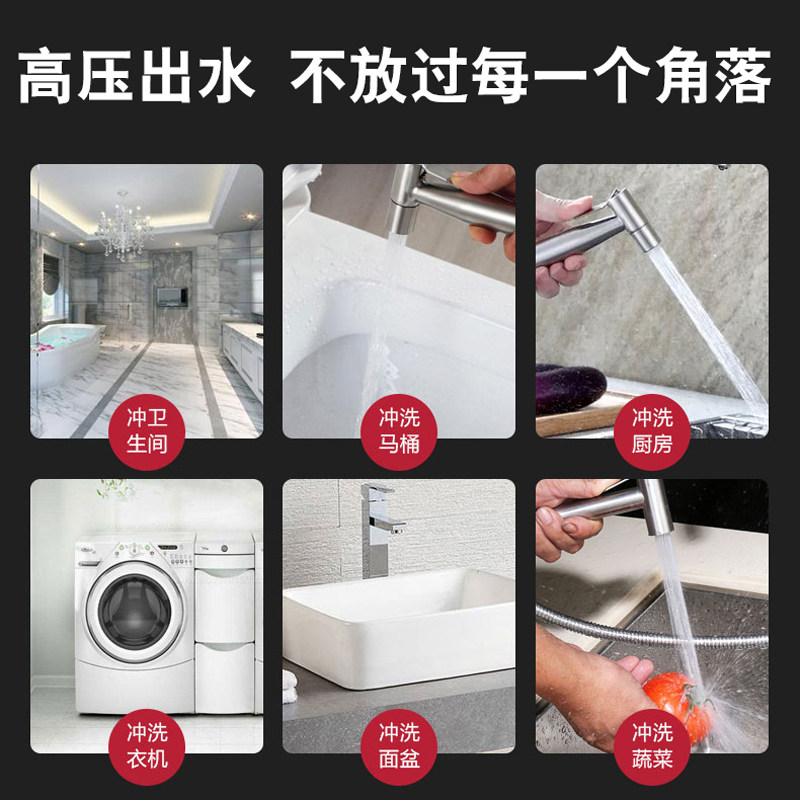 高压出水 不放过每一个角落

冲卫生间

冲洗马桶

冲洗厨房

冲洗衣机

冲洗面盆

冲洗蔬菜