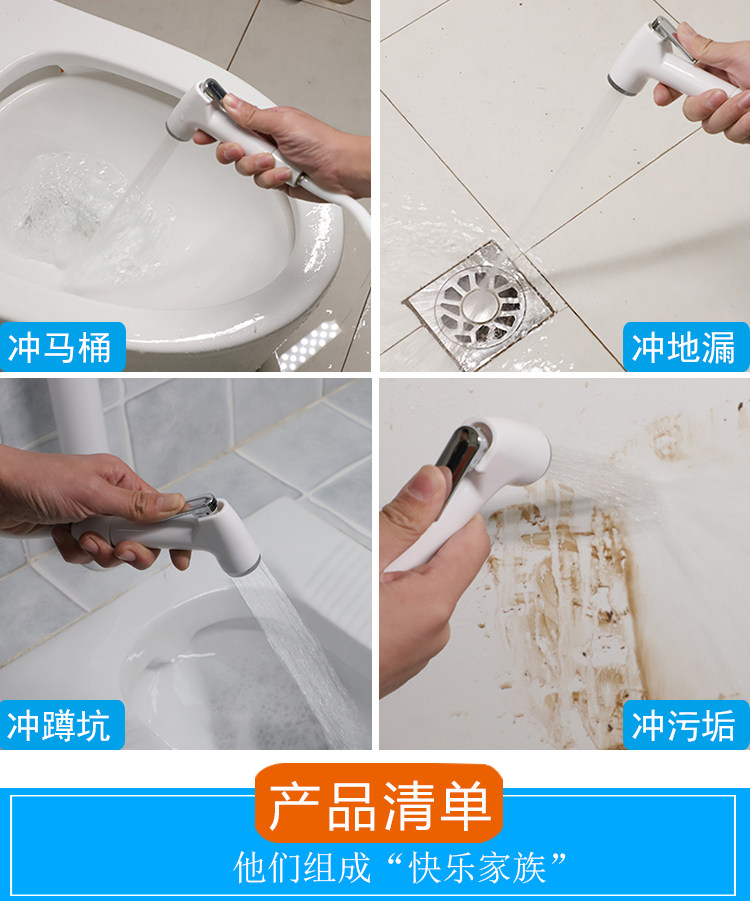 冲马桶

冲地漏

冲蹲坑

冲污垢

产品清单

他们组成“快乐家族”