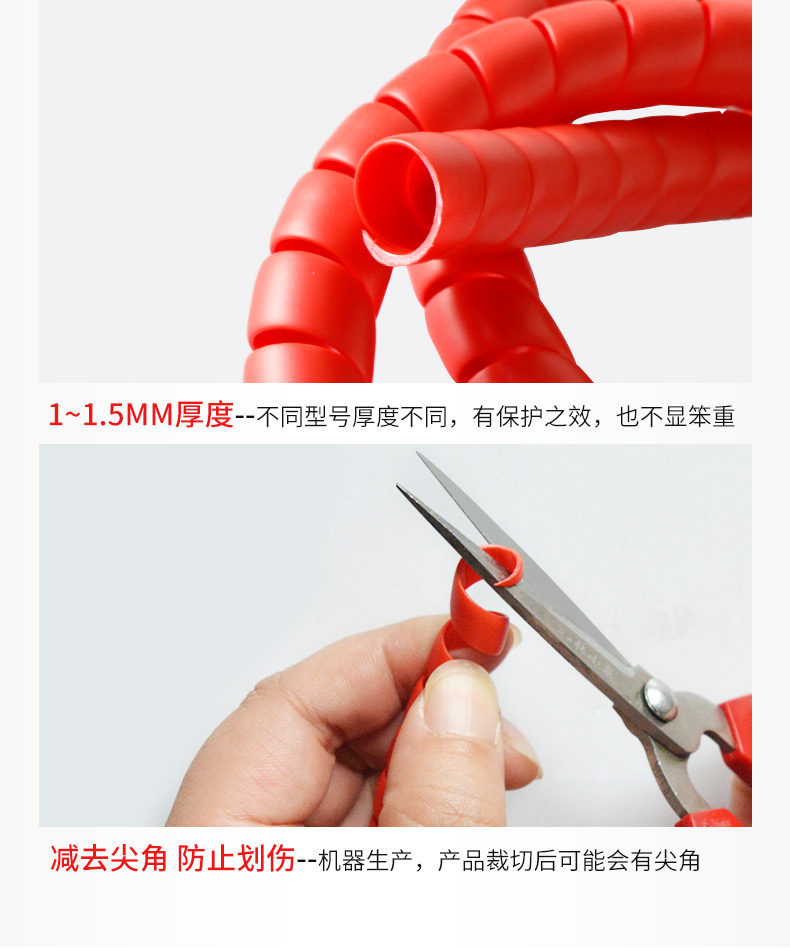 1~1.5MM厚度--不同型号厚度不同，有保护之效，也不显笨重

减去尖角 防止划伤--机器生产，产品裁切后可能会有尖角