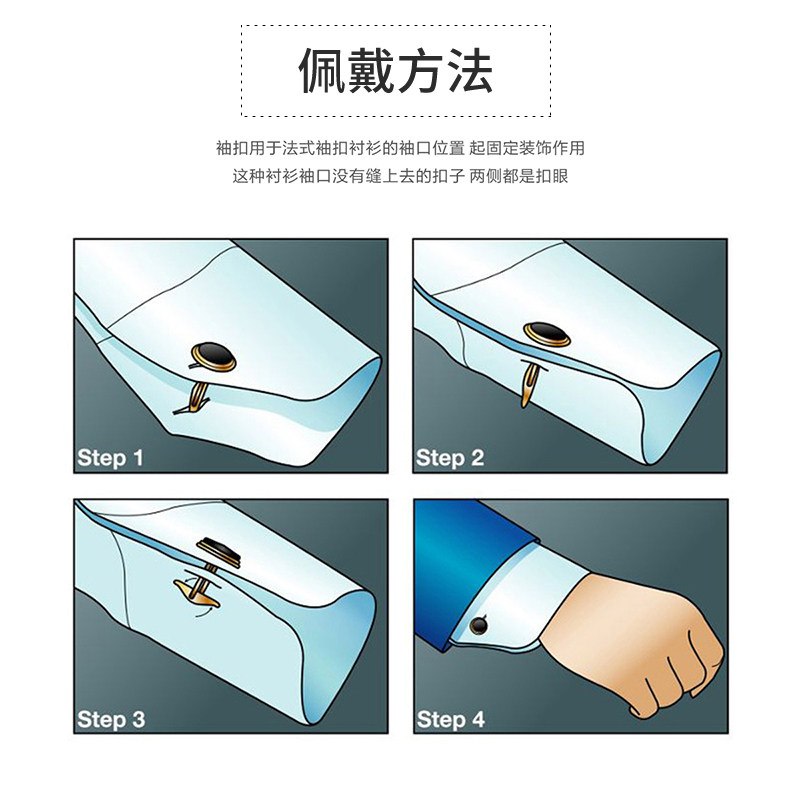 佩戴方法

袖扣用于法式袖扣衬衫的袖口位置 起固定装饰作用
这种衬衫袖口没有缝上去的扣子 两侧都是扣眼

Step 1

Step 2

Step 3

Step 4