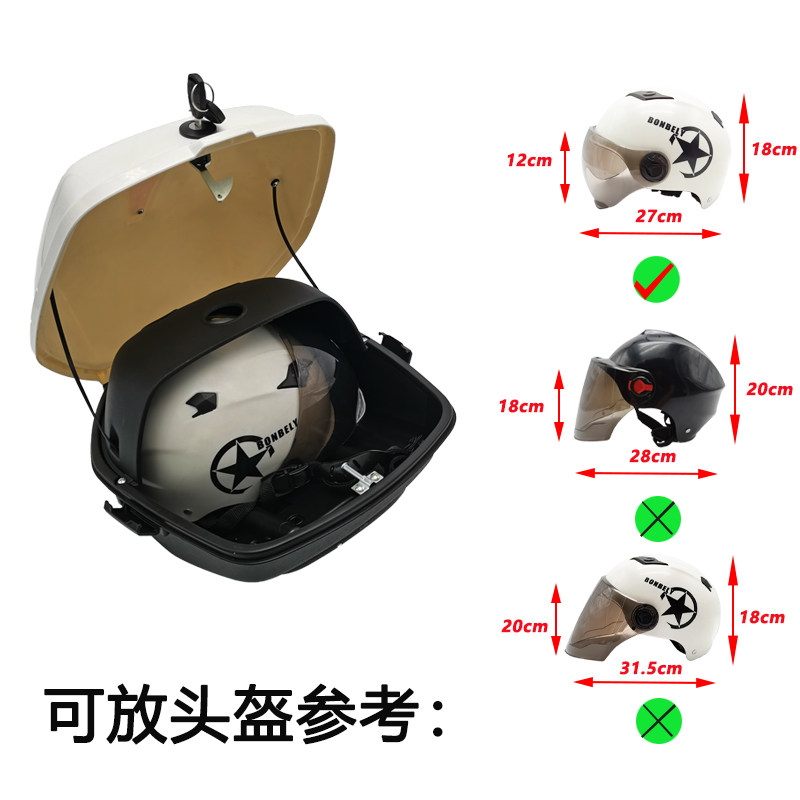 BONBELY

BONBELY
12cm
18cm
27cm

18cm
20cm
28cm

BONBELY
20cm
18cm
31.5cm

可放头盔参考：