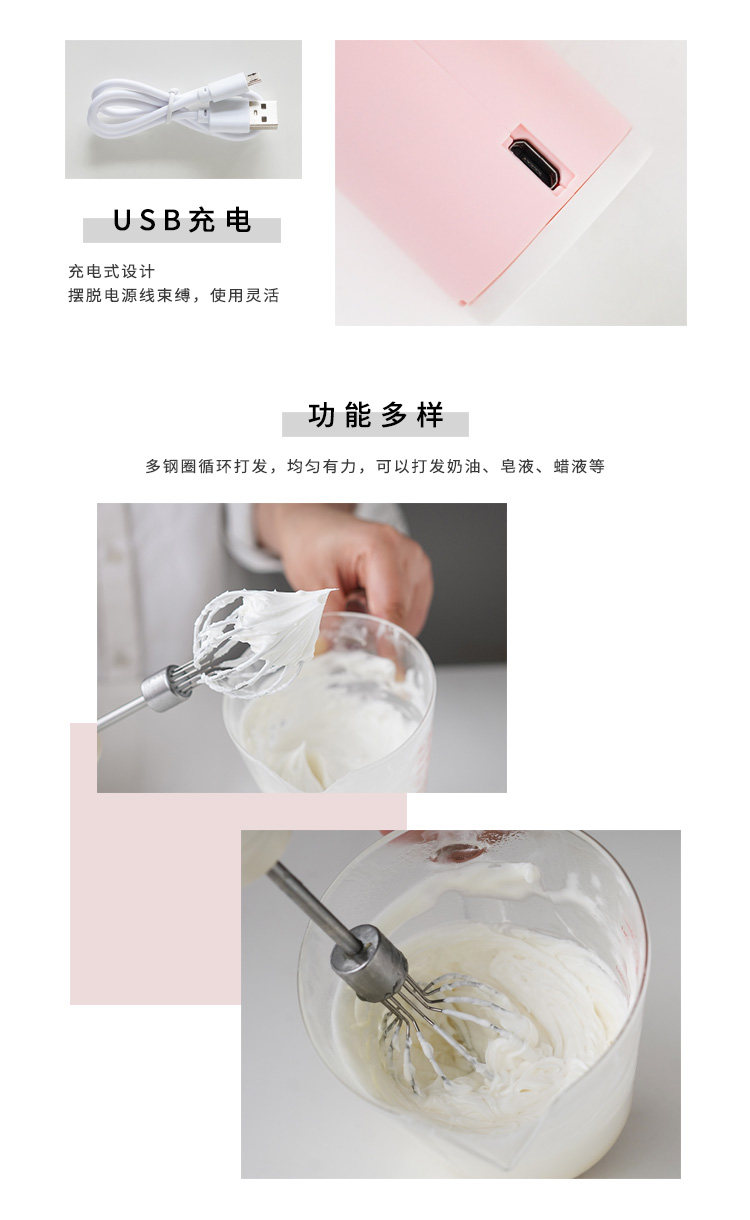 USB充电

充电式设计
摆脱电源线束缚，使用灵活

功能多样

多钢圈循环打发，均匀有力，可以打发奶油、皂液、蜡液等