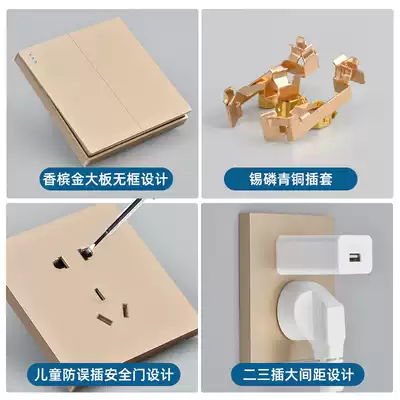 香槟金大板无框设计

锡磷青铜插套

儿童防误插安全门设计

二三插大间距设计