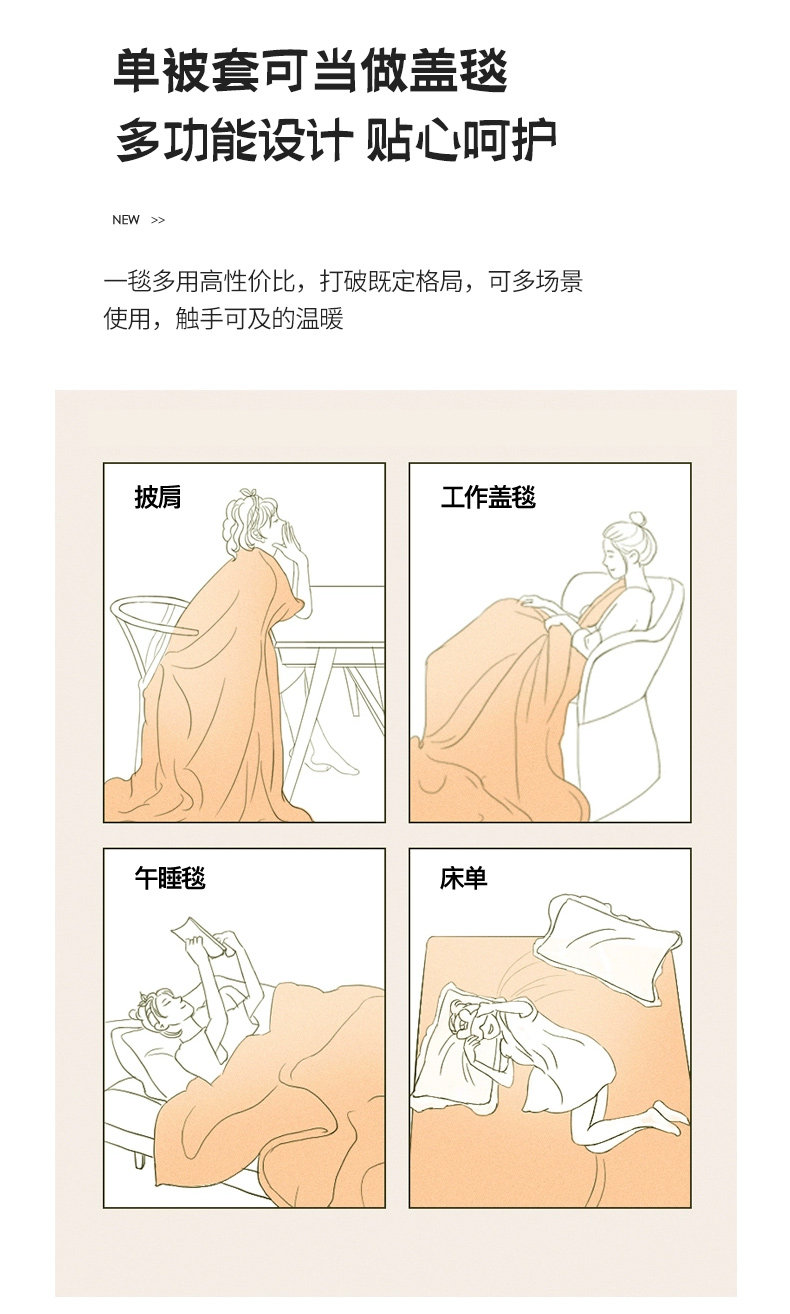 单被套可当做盖毯
多功能设计 贴心呵护

NEW >>

一毯多用高性价比，打破既定格局，可多场景使用，触手可及的温暖

披肩

工作盖毯

午睡毯

床单