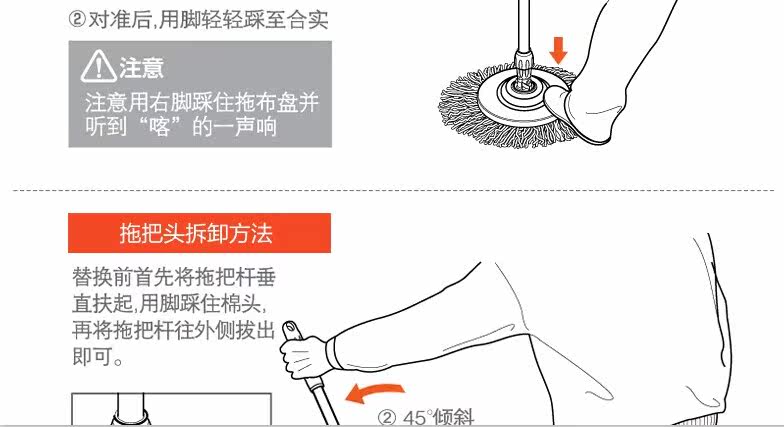 ②对准后,用脚轻轻踩至合实

注意

注意用右脚踩住拖布盘并听到“喀”的一声响

拖把头拆卸方法

替换前首先将拖把杆垂直扶起,用脚踩住棉头,再将拖把杆往外侧拔出即可。

② 45°倾斜