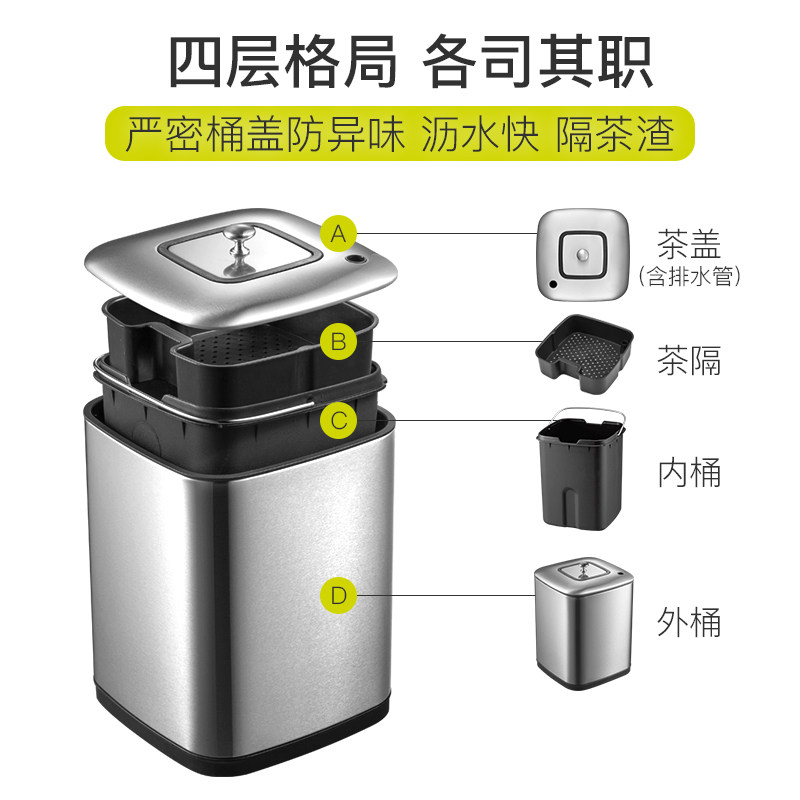 四层格局 各司其职

严密桶盖防异味 沥水快 隔茶渣

A

茶盖
(含排水管)

B

茶隔

C

内桶

D

外桶