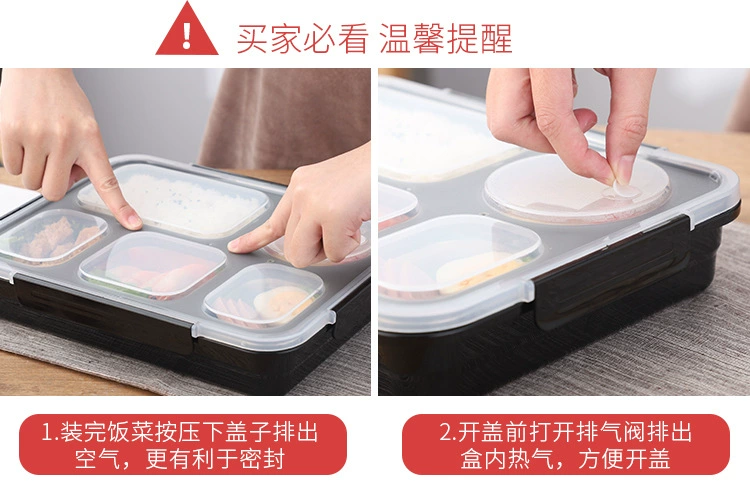 买家必看 温馨提醒

1.装完饭菜按压下盖子排出空气，更有利于密封

2.开盖前打开排气阀排出盒内热气，方便开盖