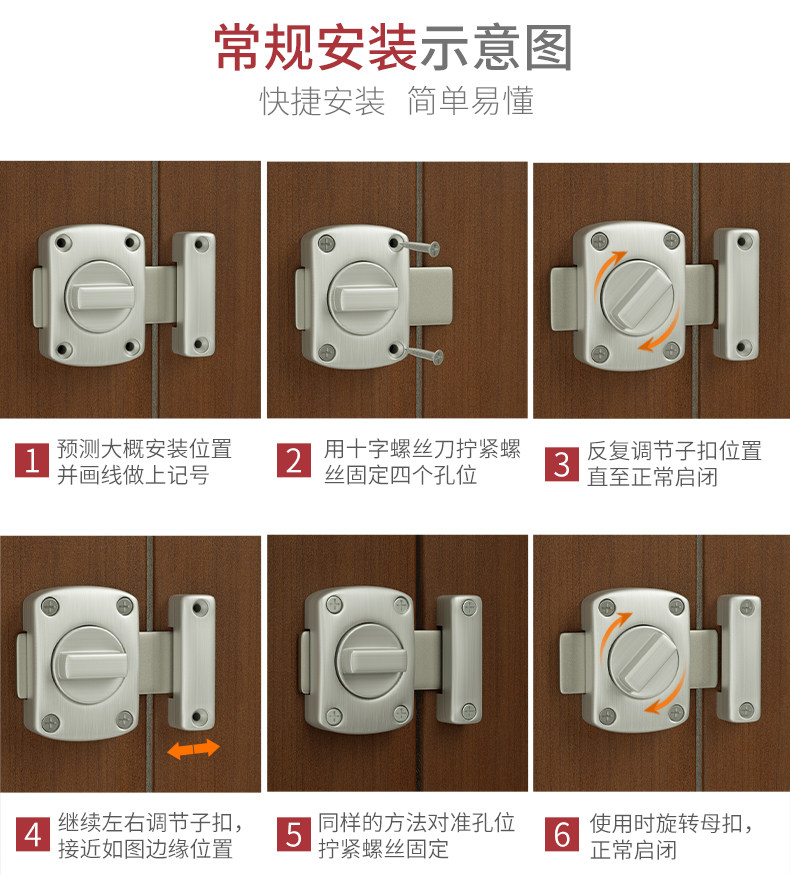 常规安装示意图
快捷安装 简单易懂

1 预测大概安装位置并画线做上记号

2 用十字螺丝刀拧紧螺丝固定四个孔位

3 反复调节子扣位置直至正常启闭

4 继续左右调节子扣，接近如图边缘位置

5 同样的方法对准孔位拧紧螺丝固定

6 使用时旋转母扣，正常启闭