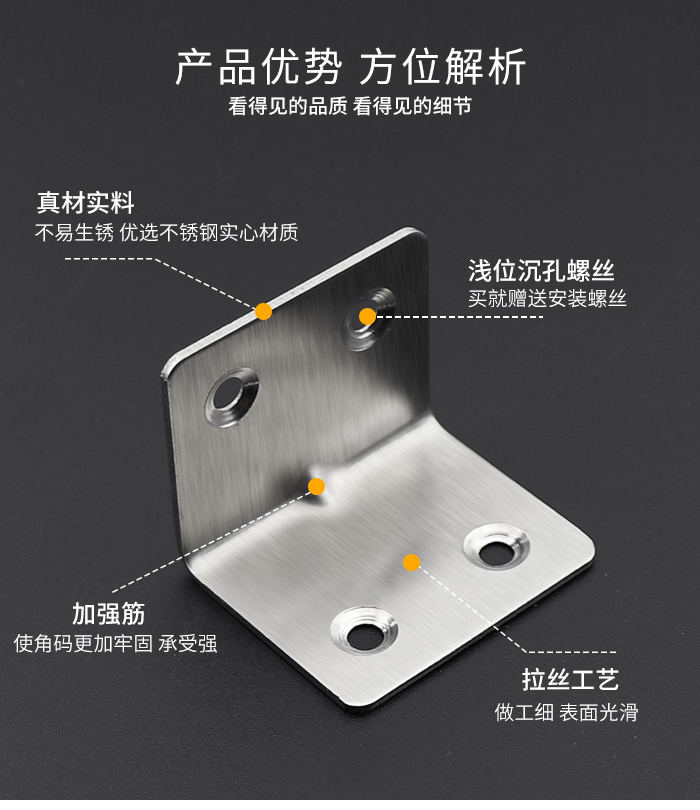 产品优势 方位解析

看得见的品质 看得见的细节

真材实料

不易生锈 优选不锈钢实心材质

浅位沉孔螺丝

买就赠送安装螺丝

加强筋

使角码更加牢固 承受强

拉丝工艺

做工细 表面光滑