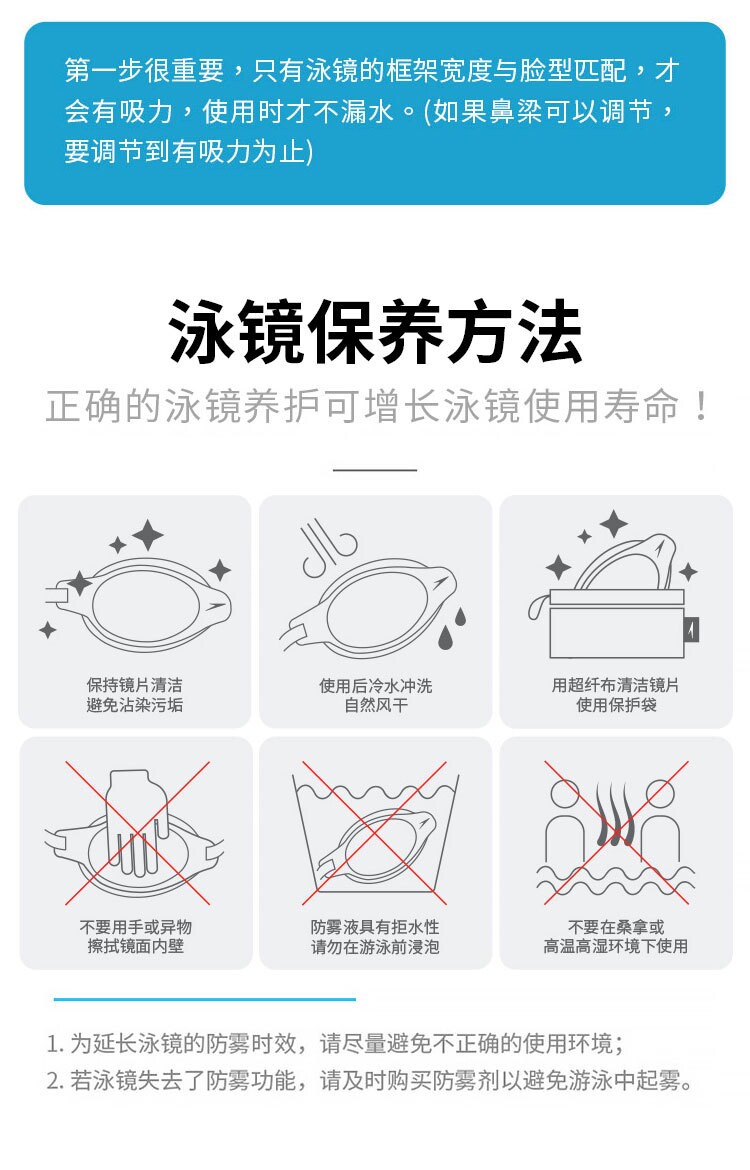 第一步很重要，只有泳镜的框架宽度与脸型匹配，才会有吸力，使用时才不漏水。(如果鼻梁可以调节，要调节到有吸力为止)

泳镜保养方法

正确的泳镜养护可增长泳镜使用寿命！

保持镜片清洁
避免沾染污垢

使用后冷水冲洗
自然风干

用超纤布清洁镜片
使用保护袋

不要用手或异物
擦拭镜面内壁

防雾液具有拒水性
请勿在游泳前浸泡

不要在桑拿或
高温高湿环境下使用

1. 为延长泳镜的防雾时效，请尽量避免不正确的使用环境；
2. 若泳镜失去了防雾功能，请及时购买防雾剂以避免游泳中起雾。