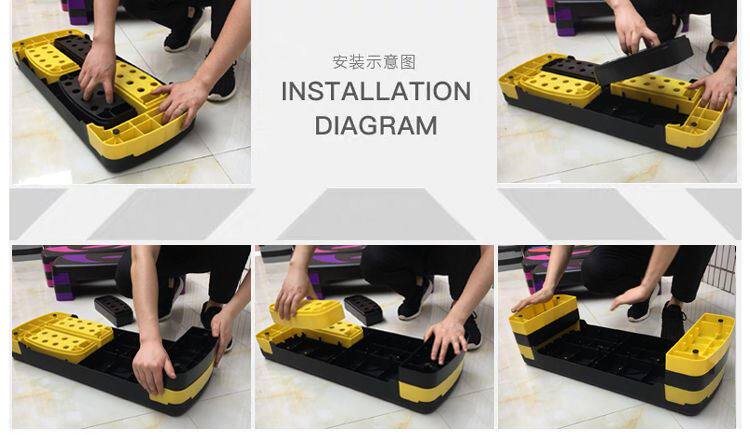 安装示意图
INSTALLATION DIAGRAM