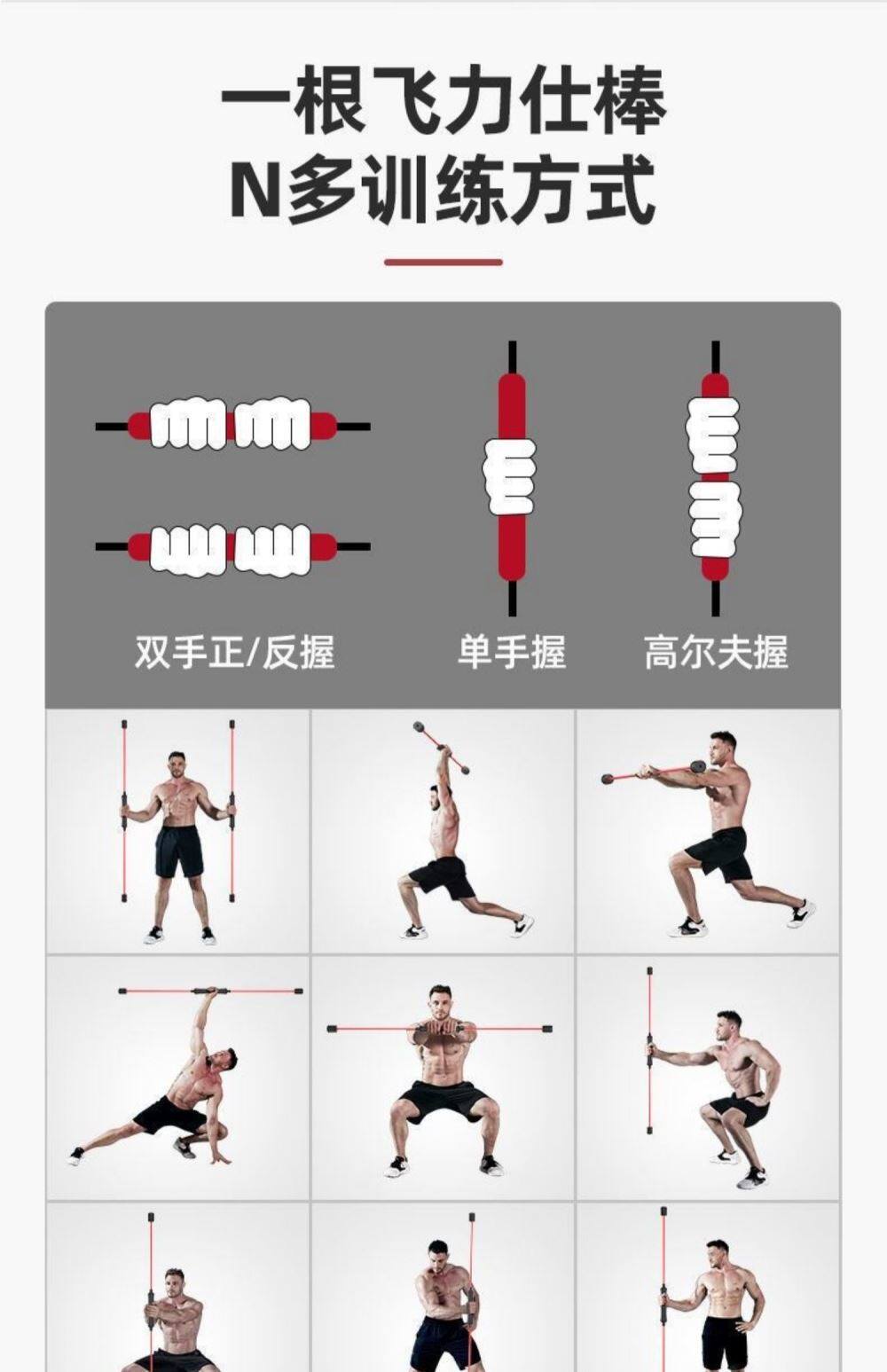 一根飞力仕棒
N多训练方式

双手正/反握

单手握

高尔夫握