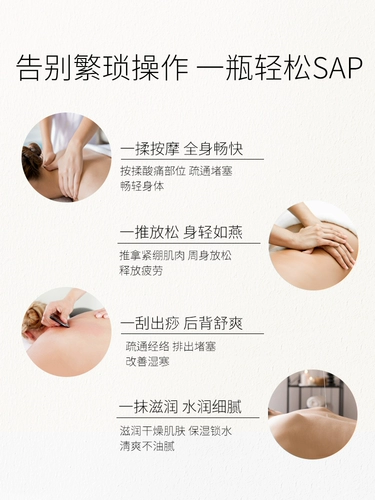 告别繁琐操作 一瓶轻松SAP

一揉按摩 全身畅快

按揉酸痛部位 疏通堵塞
畅轻身体

一推放松 身轻如燕

推拿紧绷肌肉 周身放松
释放疲劳

一刮出痧 后背舒爽

疏通经络 排出堵塞
改善湿寒

一抹滋润 水润细腻

滋润干燥肌肤 保湿锁水
清爽不油腻