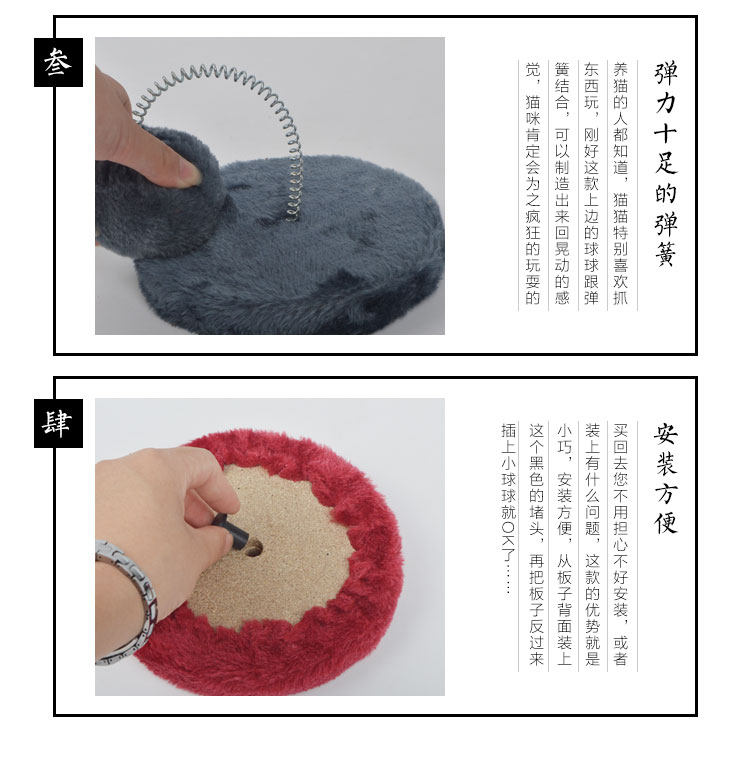 叁

弹力十足的弹簧

养猫的人都知道，猫猫特别喜欢抓东西玩，刚好这款上边的球球跟弹簧结合，可以制造出来回晃动的感觉，猫咪肯定会为之疯狂的玩耍的

肆

安装方便

买回去您不用担心不好安装，或者装上有什么问题，这款的优势就是小巧，安装方便，从板子背面装上这个黑色的堵头，再把板子反过来插上小球球就OK了……