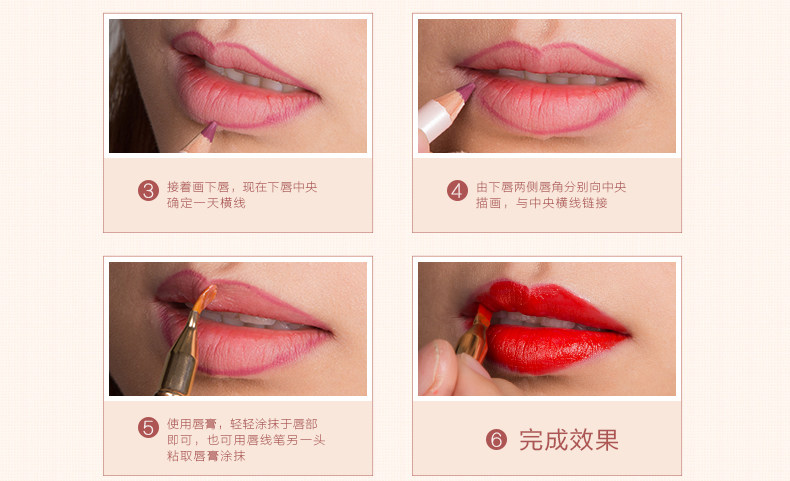 3 接着画下唇，现在下唇中央确定一天横线

4 由下唇两侧唇角分别向中央描画，与中央横线链接

5 使用唇膏，轻轻涂抹于唇部即可，也可用唇线笔另一头粘取唇膏涂抹

6 完成效果