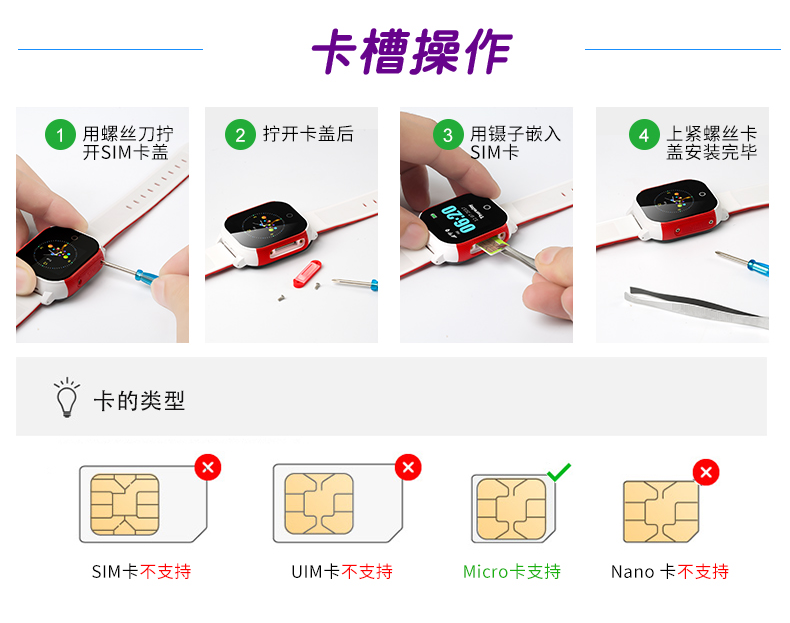 卡槽操作

1 用螺丝刀拧开SIM卡盖

2 拧开卡盖后

3 用镊子嵌入SIM卡

06:20

4 上紧螺丝卡盖安装完毕

卡的类型

SIM卡不支持

UIM卡不支持

Micro卡支持

Nano 卡不支持