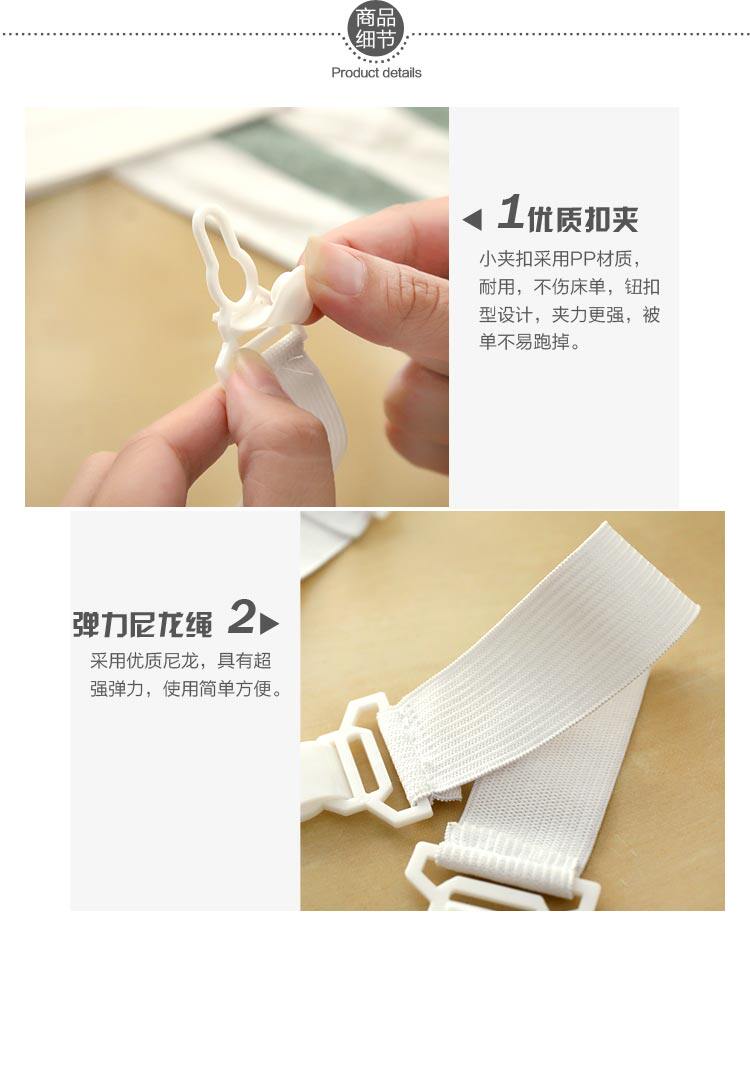 商品细节
Product details

1优质扣夹
小夹扣采用PP材质，耐用，不伤床单，钮扣型设计，夹力更强，被单不易跑掉。

弹力尼龙绳 2
采用优质尼龙，具有超强弹力，使用简单方便。