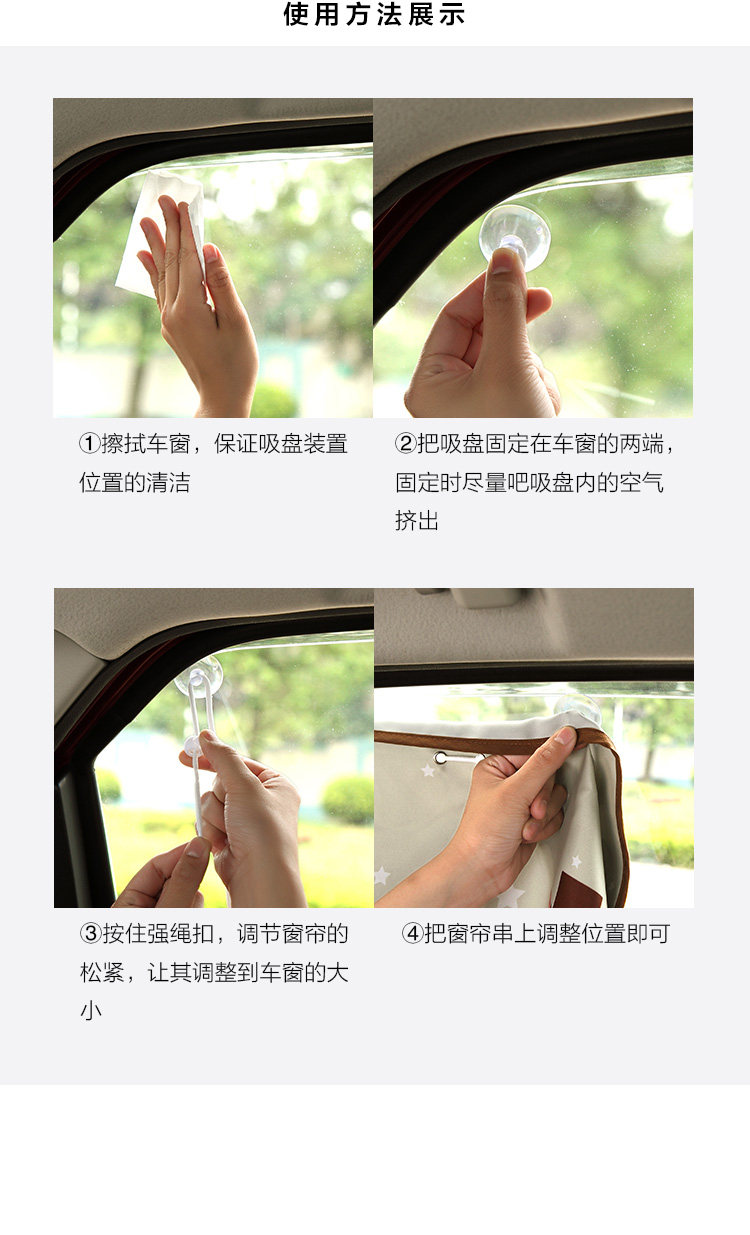 使用方法展示

①擦拭车窗，保证吸盘装置位置的清洁

②把吸盘固定在车窗的两端，固定时尽量吧吸盘内的空气挤出

③按住强绳扣，调节窗帘的松紧，让其调整到车窗的大小

④把窗帘串上调整位置即可