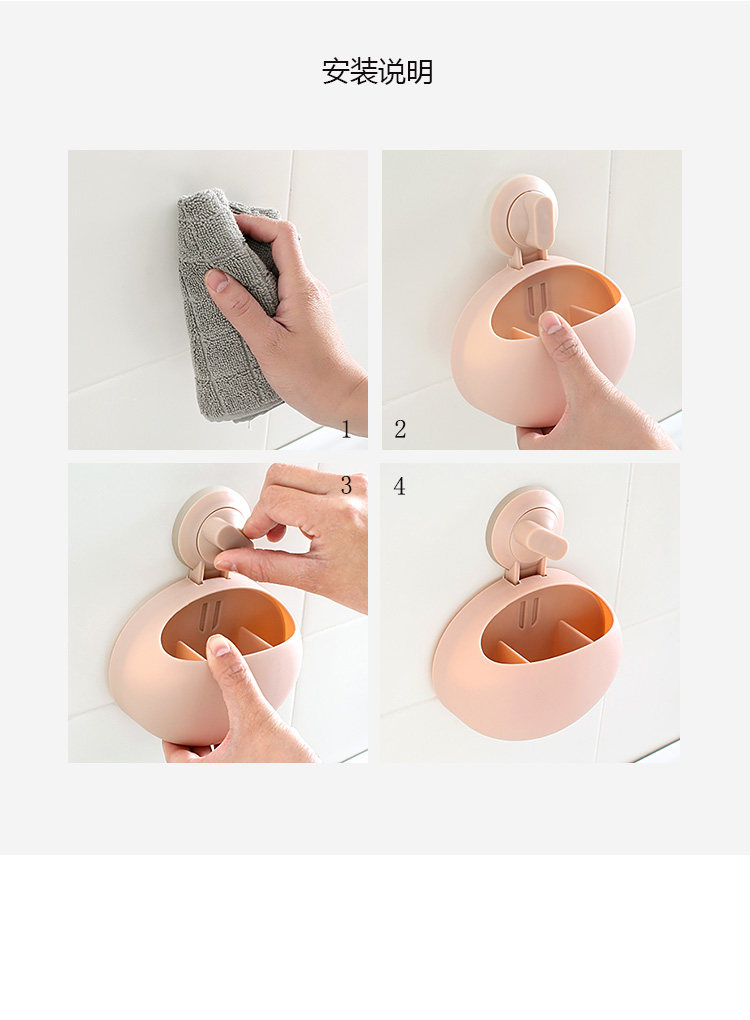 安装说明

1

2

3

4