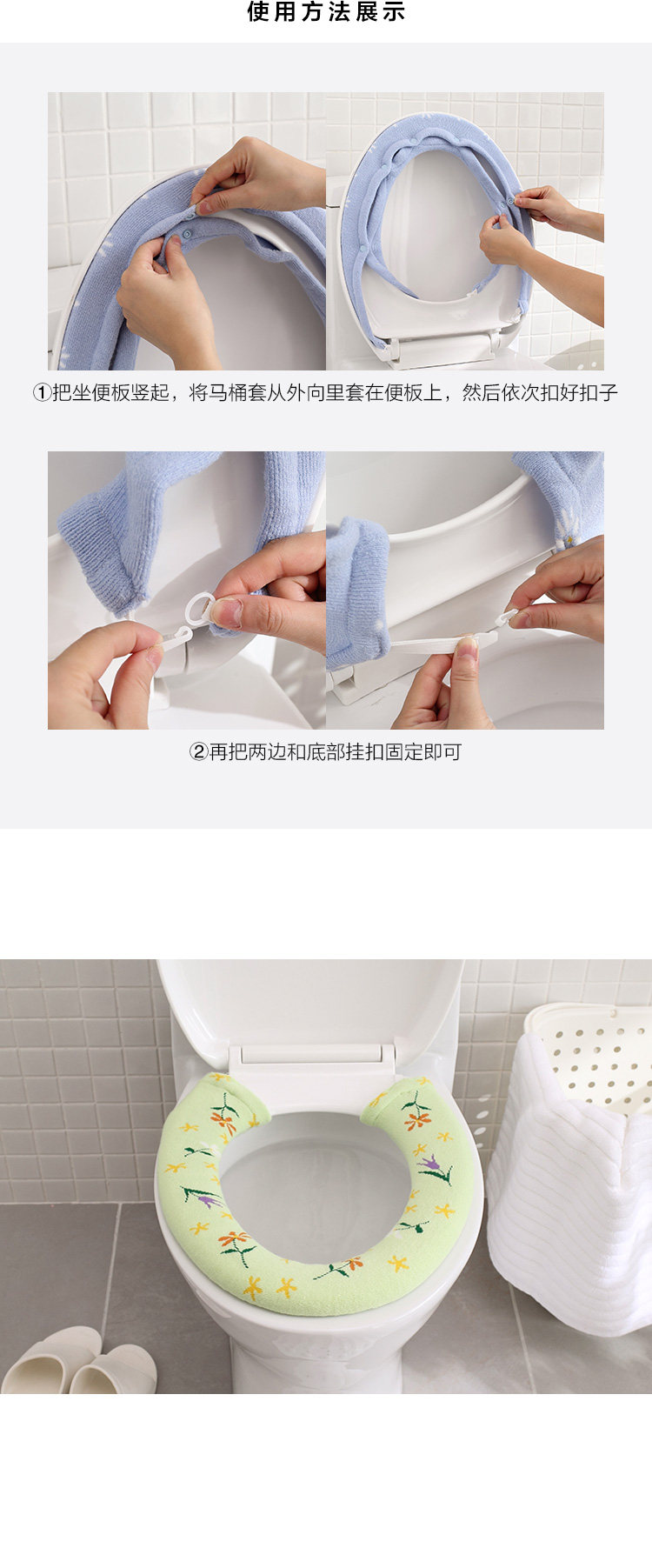 使用方法展示

①把坐便板竖起，将马桶套从外向里套在便板上，然后依次扣好扣子

②再把两边和底部挂扣固定即可