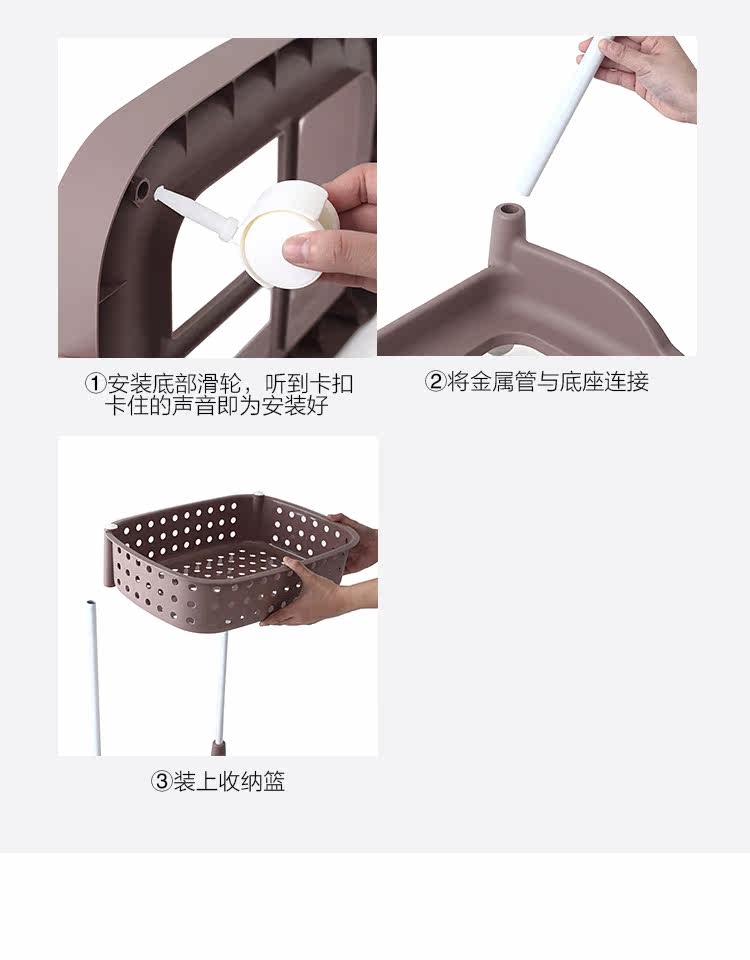 ①安装底部滑轮，听到卡扣卡住的声音即为安装好

②将金属管与底座连接

③装上收纳篮