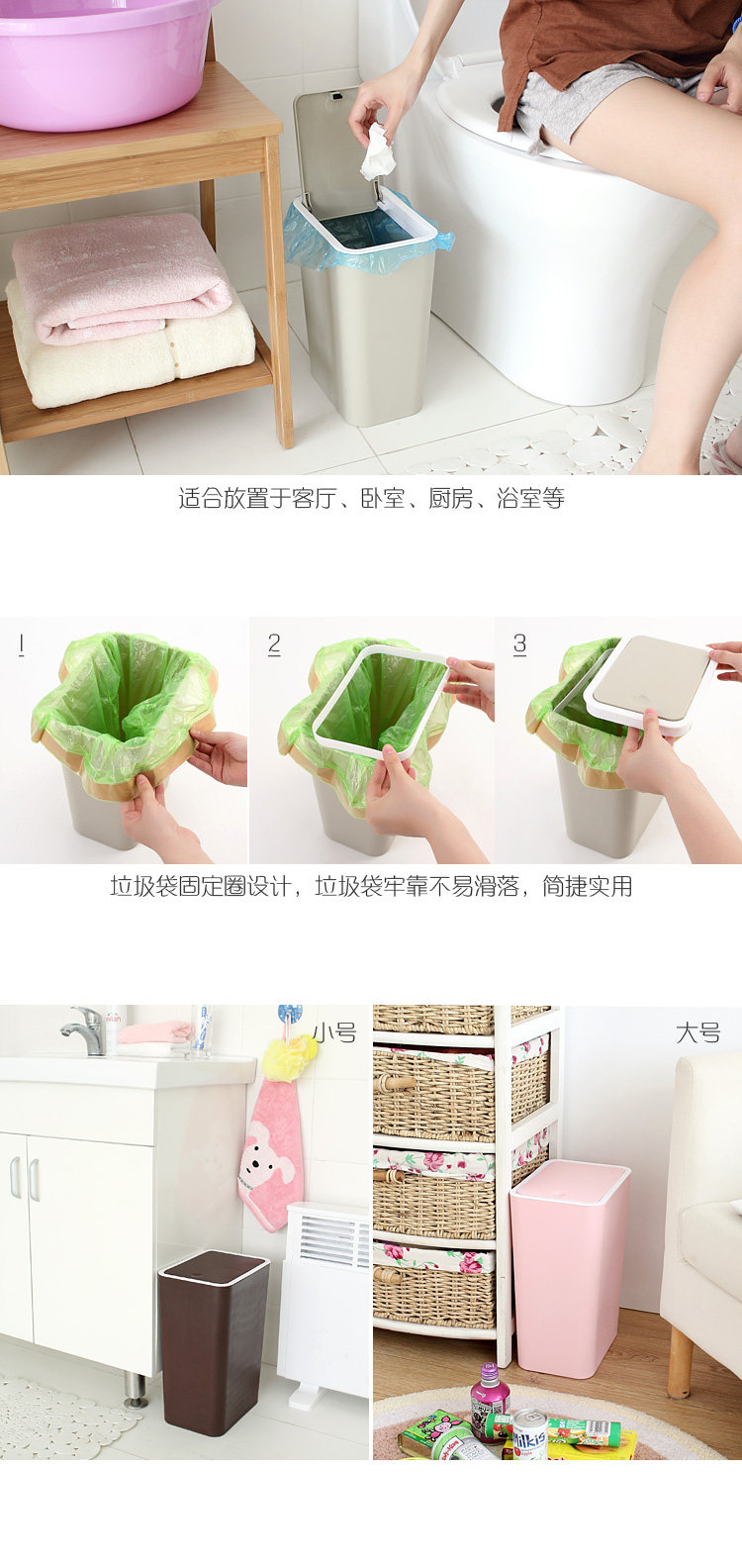 适合放置于客厅、卧室、厨房、浴室等

1

2

3

垃圾袋固定圈设计，垃圾袋牢靠不易滑落，简捷实用

小号

大号

Milkis