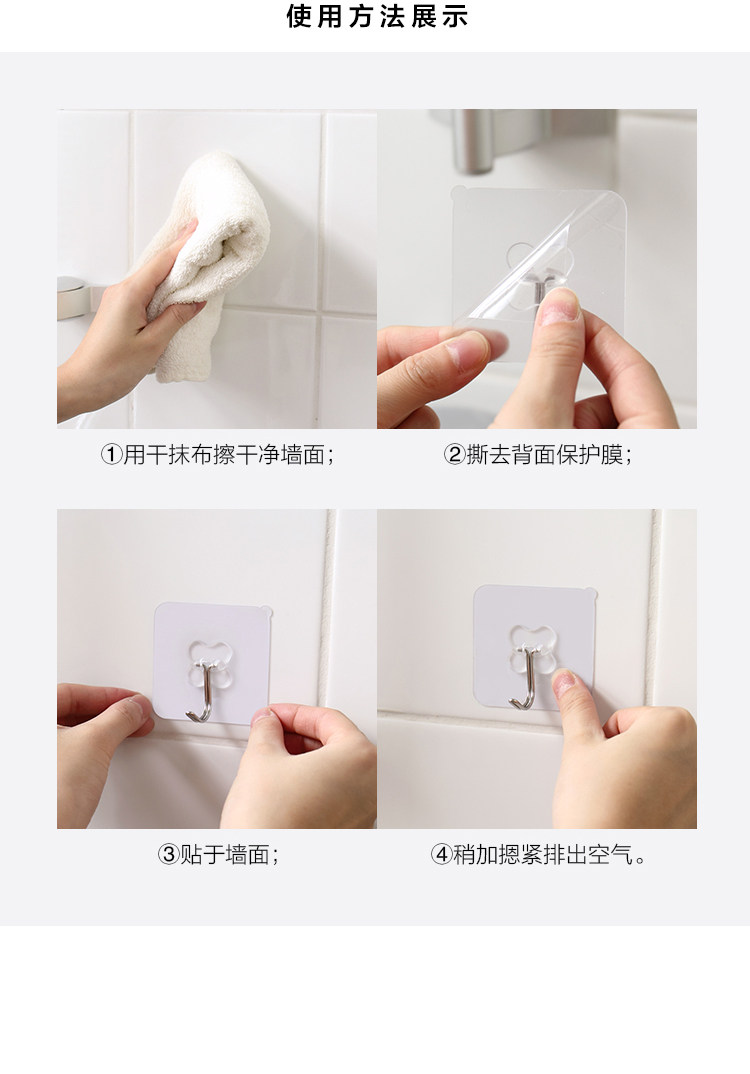 使用方法展示

①用干抹布擦干净墙面；

②撕去背面保护膜；

③贴于墙面；

④稍加摁紧排出空气。