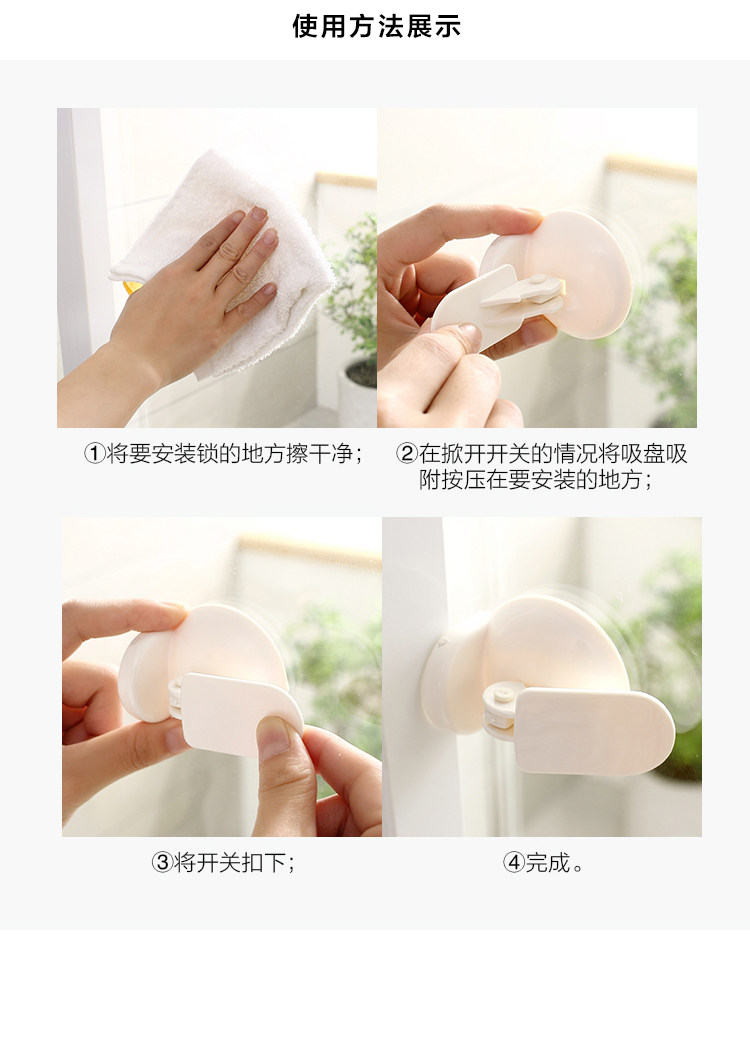 使用方法展示

①将要安装锁的地方擦干净；

②在掀开开关的情况将吸盘吸附按压在要安装的地方；

③将开关扣下；

④完成。