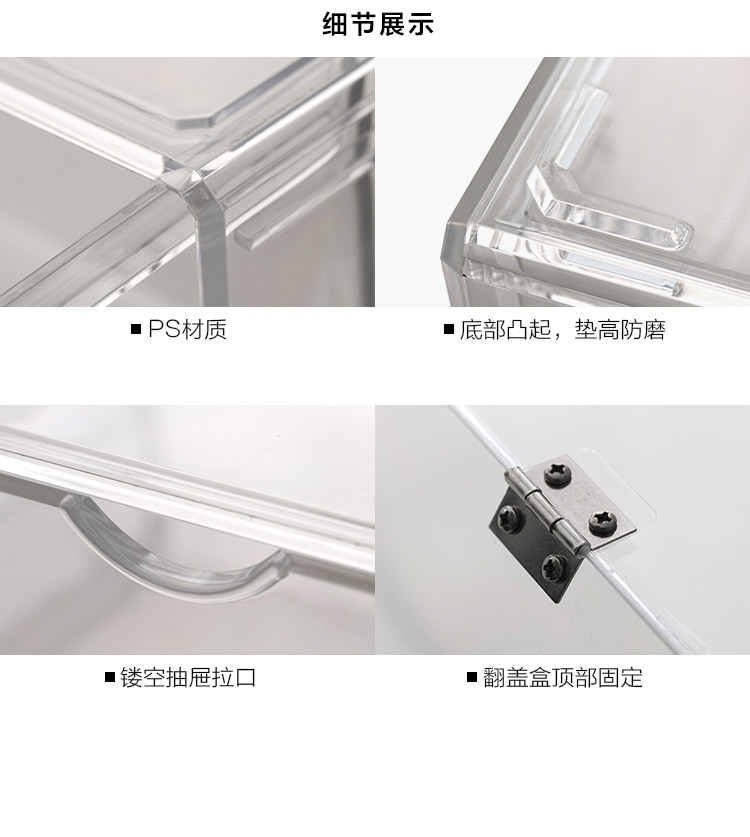 细节展示

■ PS材质

■ 底部凸起，垫高防磨

■ 镂空抽屉拉口

■ 翻盖盒顶部固定