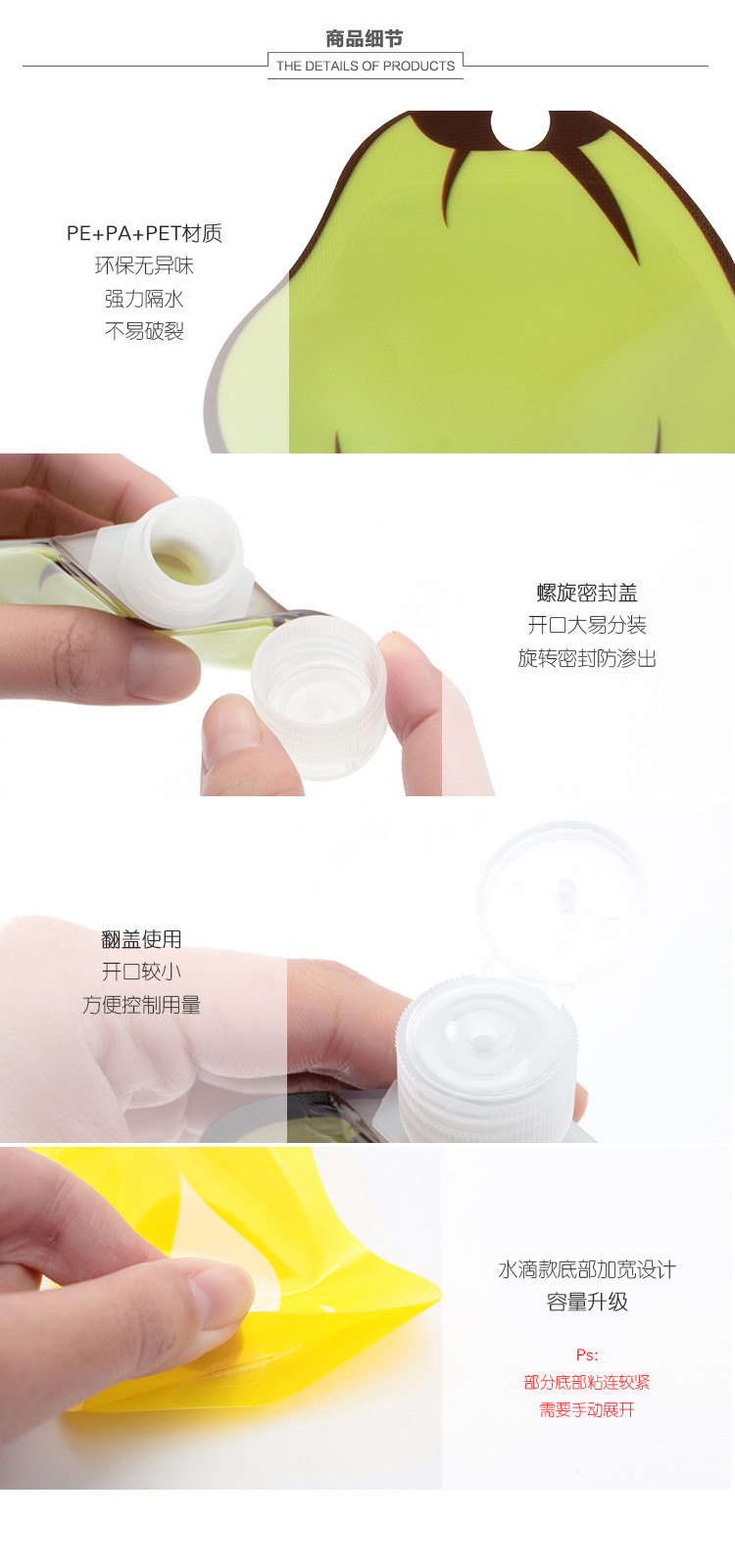 商品细节
THE DETAILS OF PRODUCTS

PE+PA+PET材质
环保无异味
强力隔水
不易破裂

螺旋密封盖
开口大易分装
旋转密封防渗出

翻盖使用
开口较小
方便控制用量

水滴款底部加宽设计
容量升级

Ps:
部分底部粘连较紧
需要手动展开