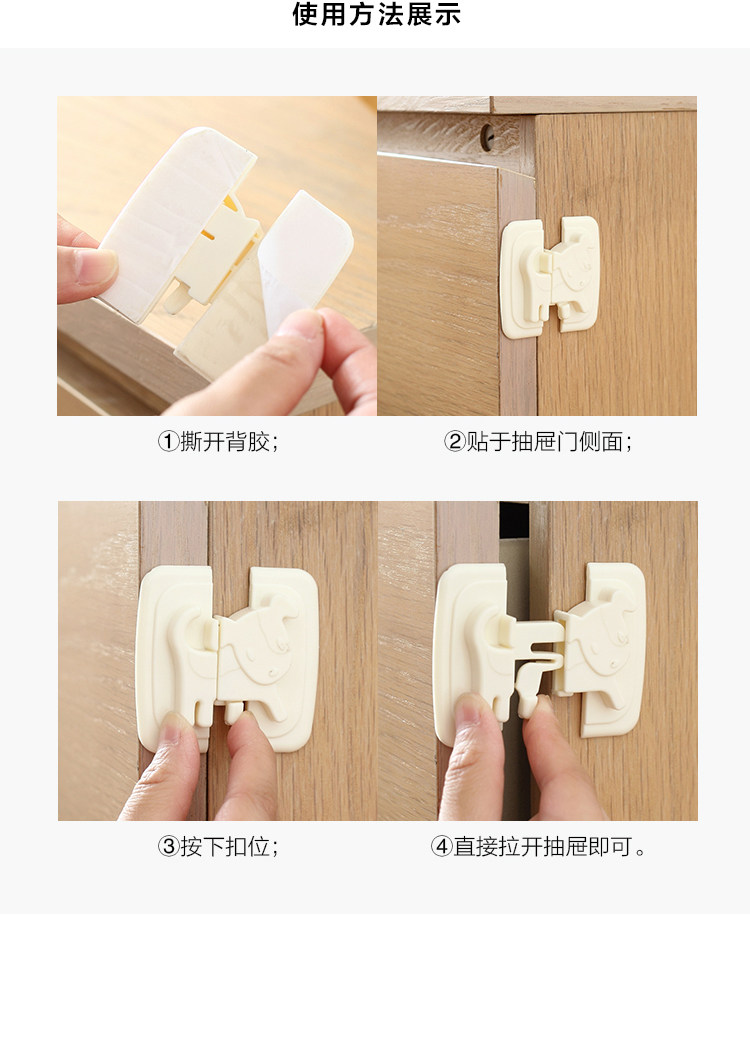 使用方法展示

①撕开背胶；

②贴于抽屉门侧面；

③按下扣位；

④直接拉开抽屉即可。