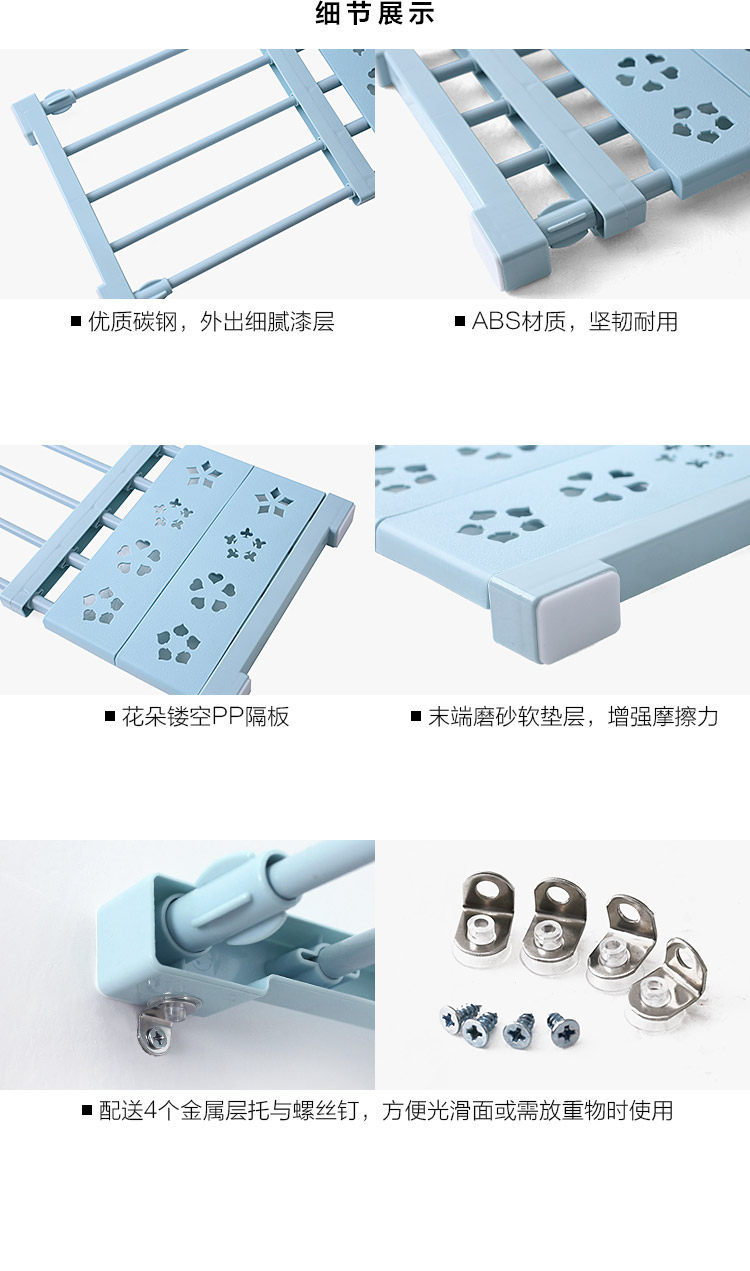 细节展示

■ 优质碳钢，外出细腻漆层

■ ABS材质，坚韧耐用

■ 花朵镂空PP隔板

■ 末端磨砂软垫层，增强摩擦力

■ 配送4个金属层托与螺丝钉，方便光滑面或需放重物时使用