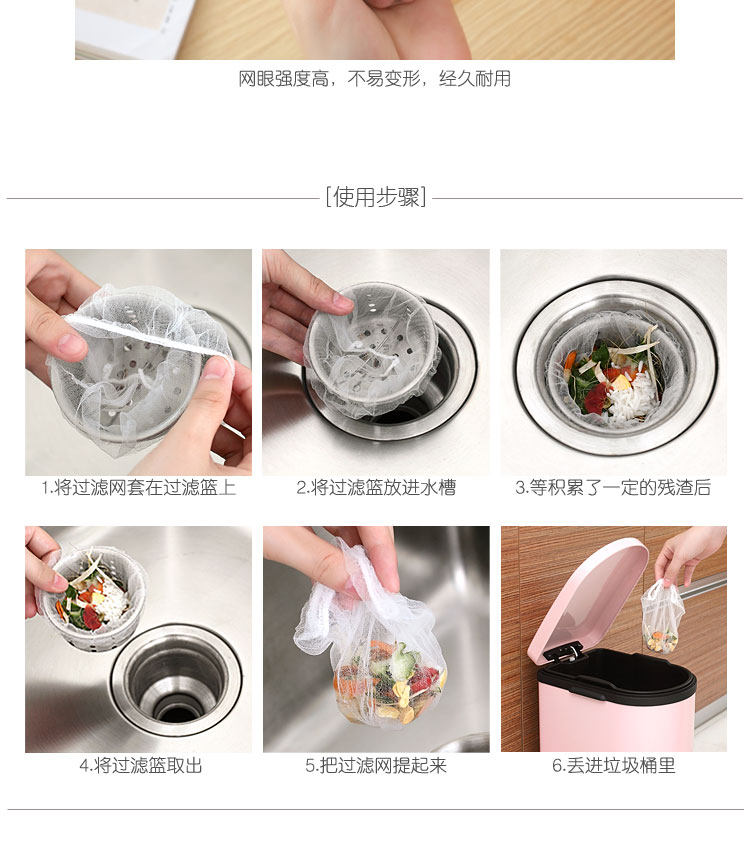 网眼强度高，不易变形，经久耐用

[使用步骤]

1.将过滤网套在过滤篮上

2.将过滤篮放进水槽

3.等积累了一定的残渣后

4.将过滤篮取出

5.把过滤网提起来

6.丢进垃圾桶里