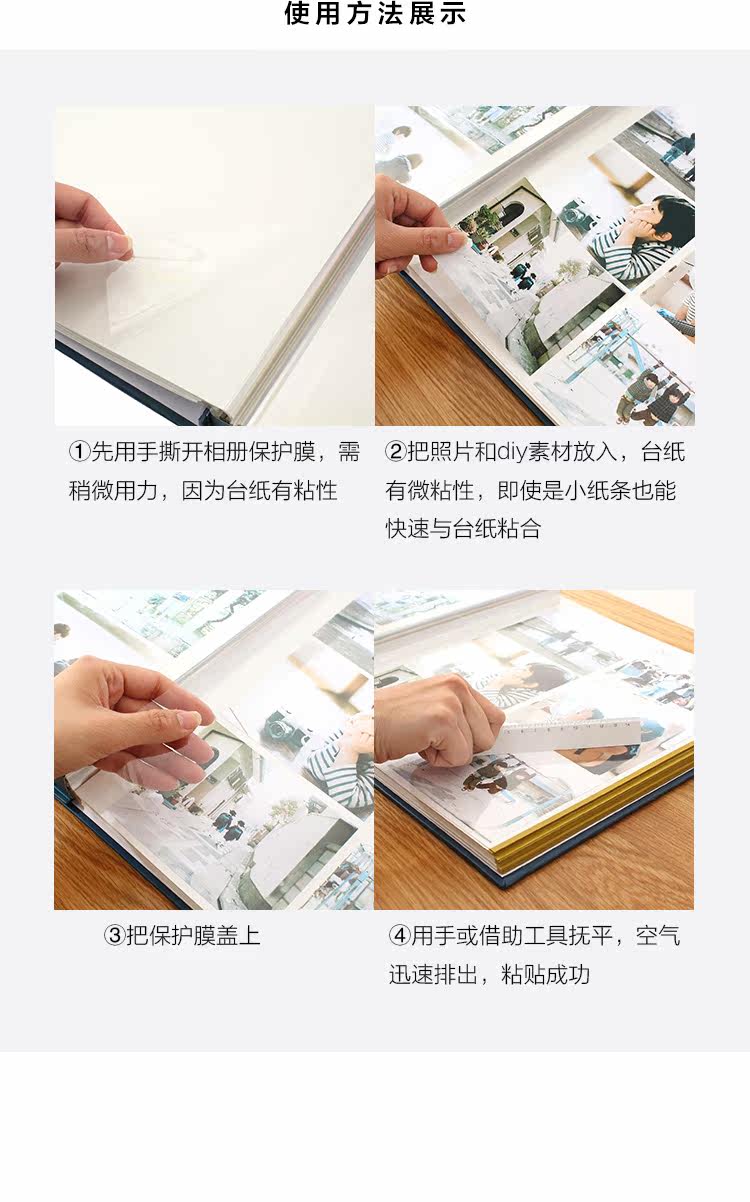 使用方法展示

①先用手撕开相册保护膜，需稍微用力，因为台纸有粘性

②把照片和diy素材放入，台纸有微粘性，即使是小纸条也能快速与台纸粘合

③把保护膜盖上

④用手或借助工具抚平，空气迅速排出，粘贴成功