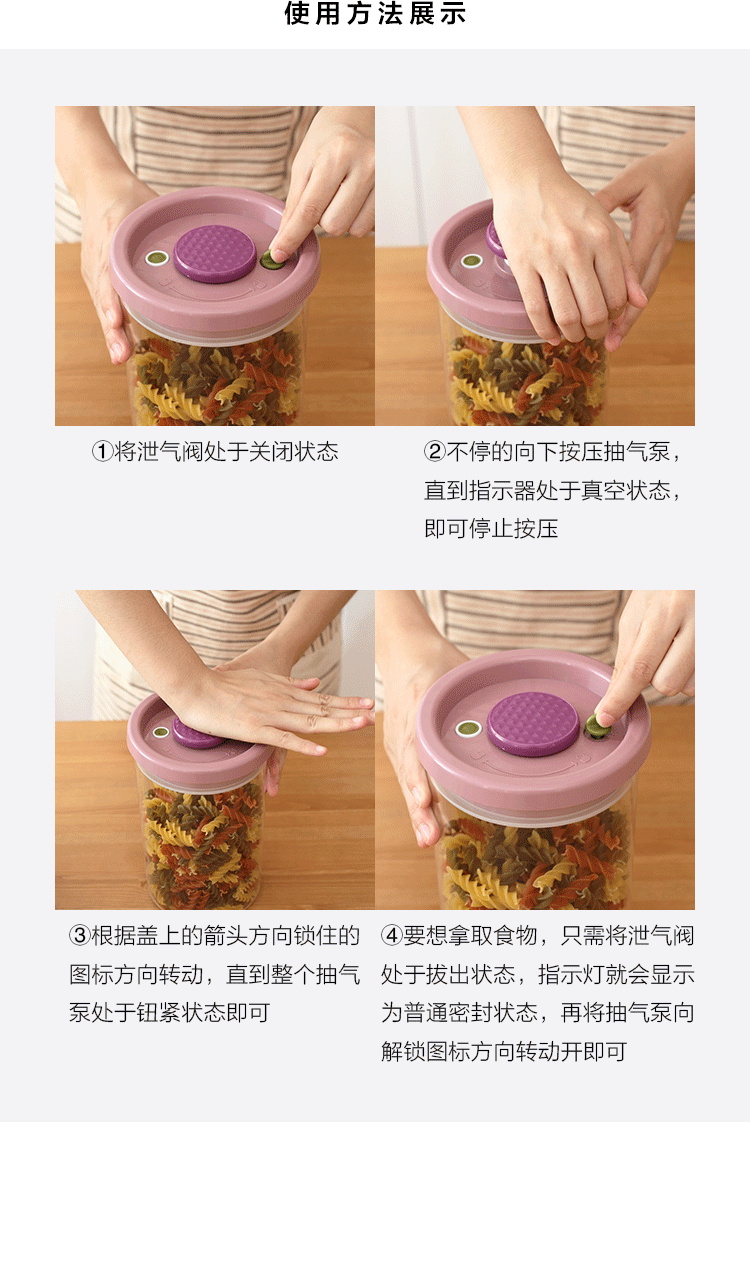 使用方法展示

①将泄气阀处于关闭状态

②不停的向下按压抽气泵，直到指示器处于真空状态，即可停止按压

③根据盖上的箭头方向锁住的图标方向转动，直到整个抽气泵处于钮紧状态即可

④要想拿取食物，只需将泄气阀处于拔出状态，指示灯就会显示为普通密封状态，再将抽气泵向解锁图标方向转动开即可