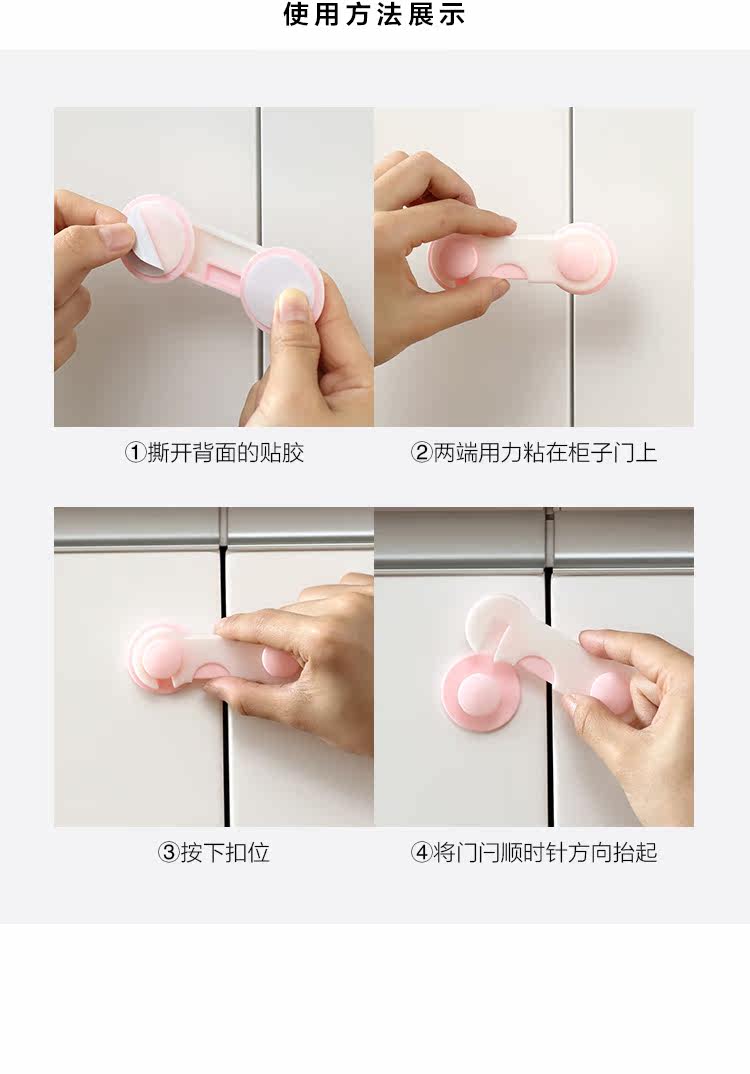 使用方法展示

①撕开背面的贴胶

②两端用力粘在柜子门上

③按下扣位

④将门闩顺时针方向抬起