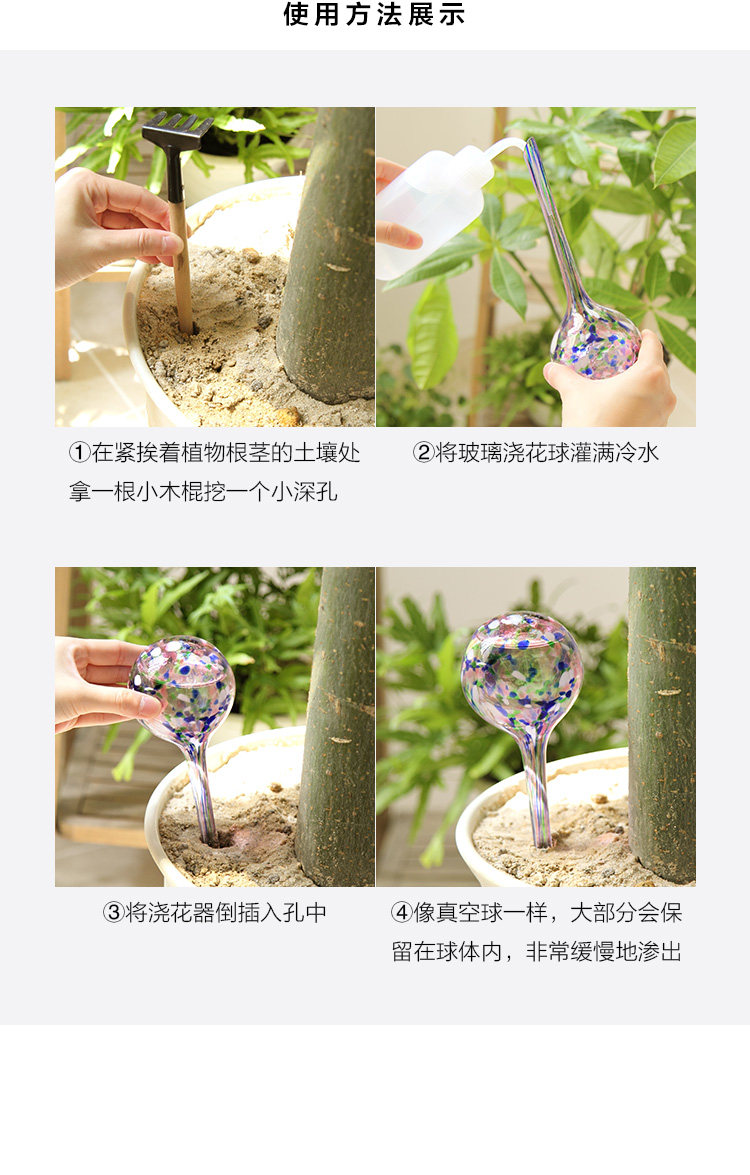 使用方法展示

①在紧挨着植物根茎的土壤处拿一根小木棍挖一个小深孔

②将玻璃浇花球灌满冷水

③将浇花器倒插入孔中

④像真空球一样，大部分会保留在球体内，非常缓慢地渗出