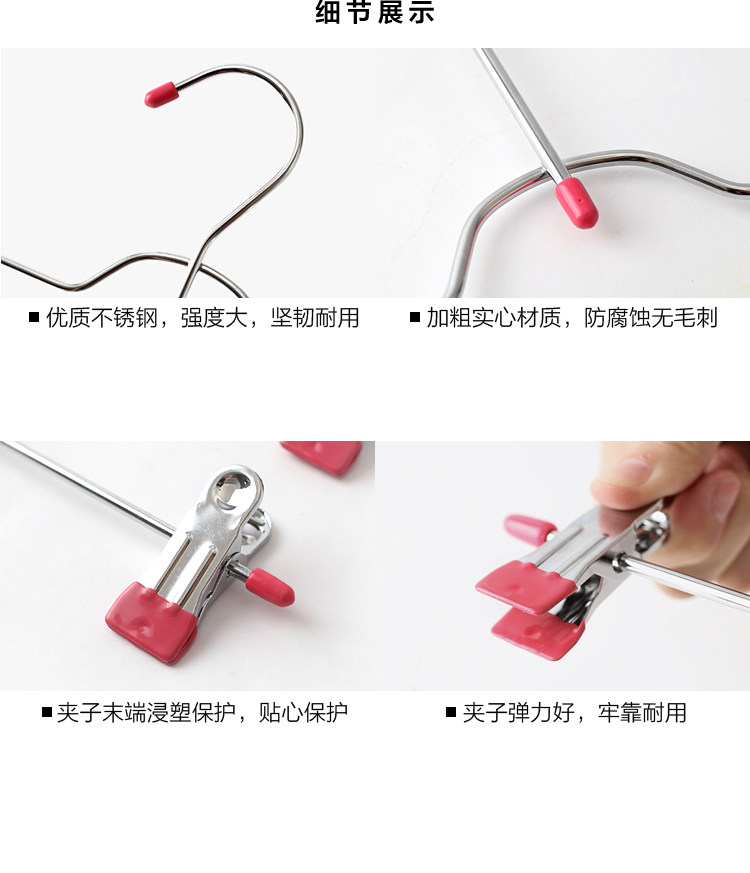 细节展示

■ 优质不锈钢，强度大，坚韧耐用

■ 加粗实心材质，防腐蚀无毛刺

■ 夹子末端浸塑保护，贴心保护

■ 夹子弹力好，牢靠耐用