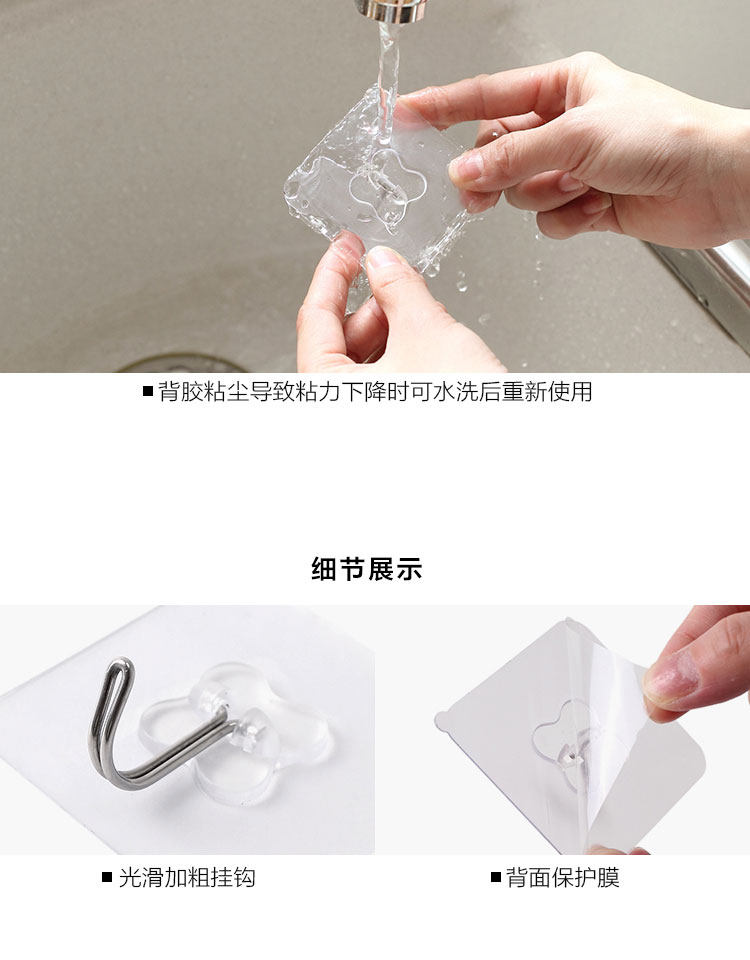 ■ 背胶粘尘导致粘力下降时可水洗后重新使用

细节展示

■ 光滑加粗挂钩

■ 背面保护膜