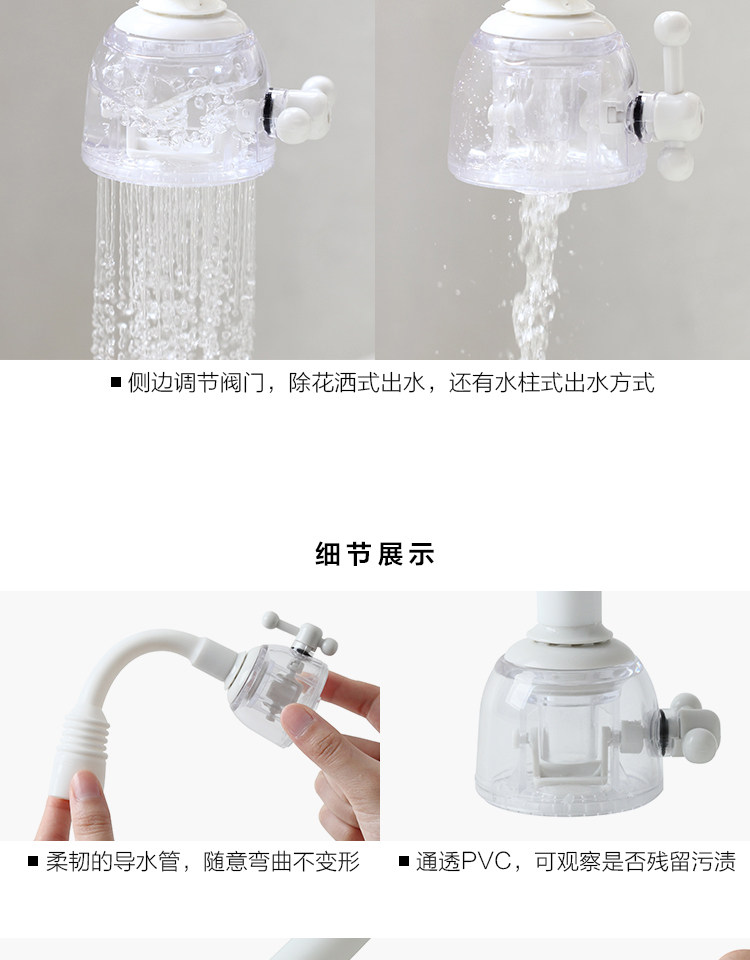 ■ 侧边调节阀门，除花洒式出水，还有水柱式出水方式

细节展示

■ 柔韧的导水管，随意弯曲不变形

■ 通透PVC，可观察是否残留污渍