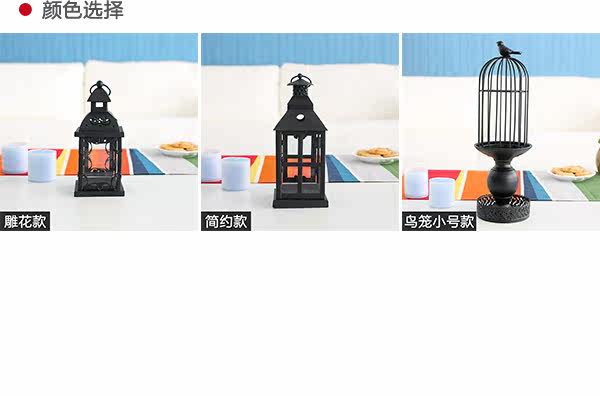 颜色选择

雕花款

简约款

鸟笼小号款