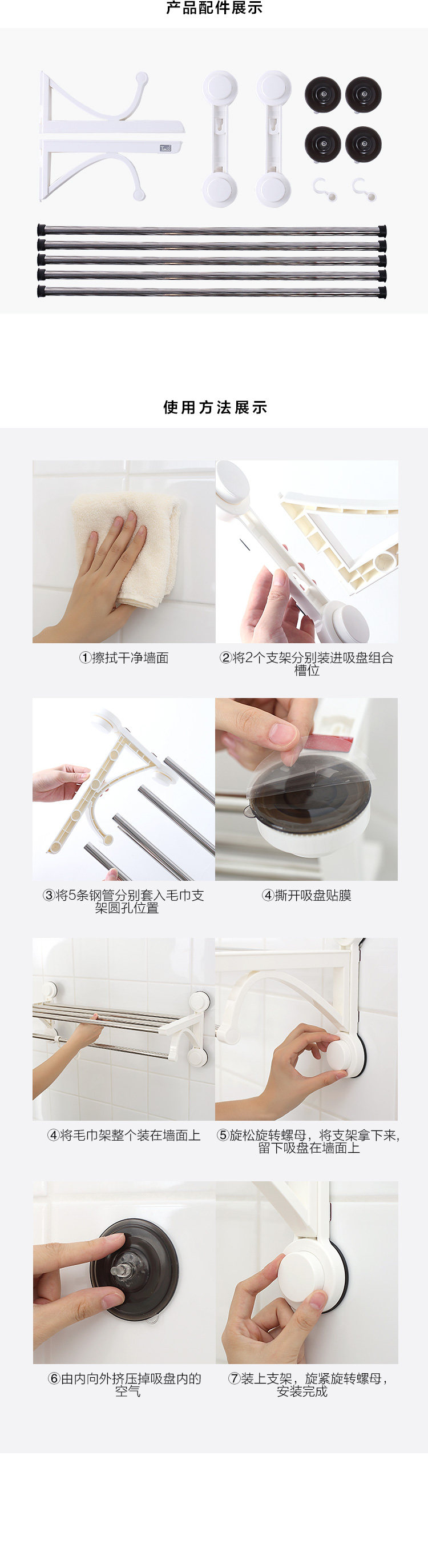 产品配件展示

使用方法展示

①擦拭干净墙面

②将2个支架分别装进吸盘组合槽位

③将5条钢管分别套入毛巾支架圆孔位置

④撕开吸盘贴膜

④将毛巾架整个装在墙面上

⑤旋松旋转螺母，将支架拿下来，留下吸盘在墙面上

⑥由内向外挤压掉吸盘内的空气

⑦装上支架，旋紧旋转螺母，安装完成