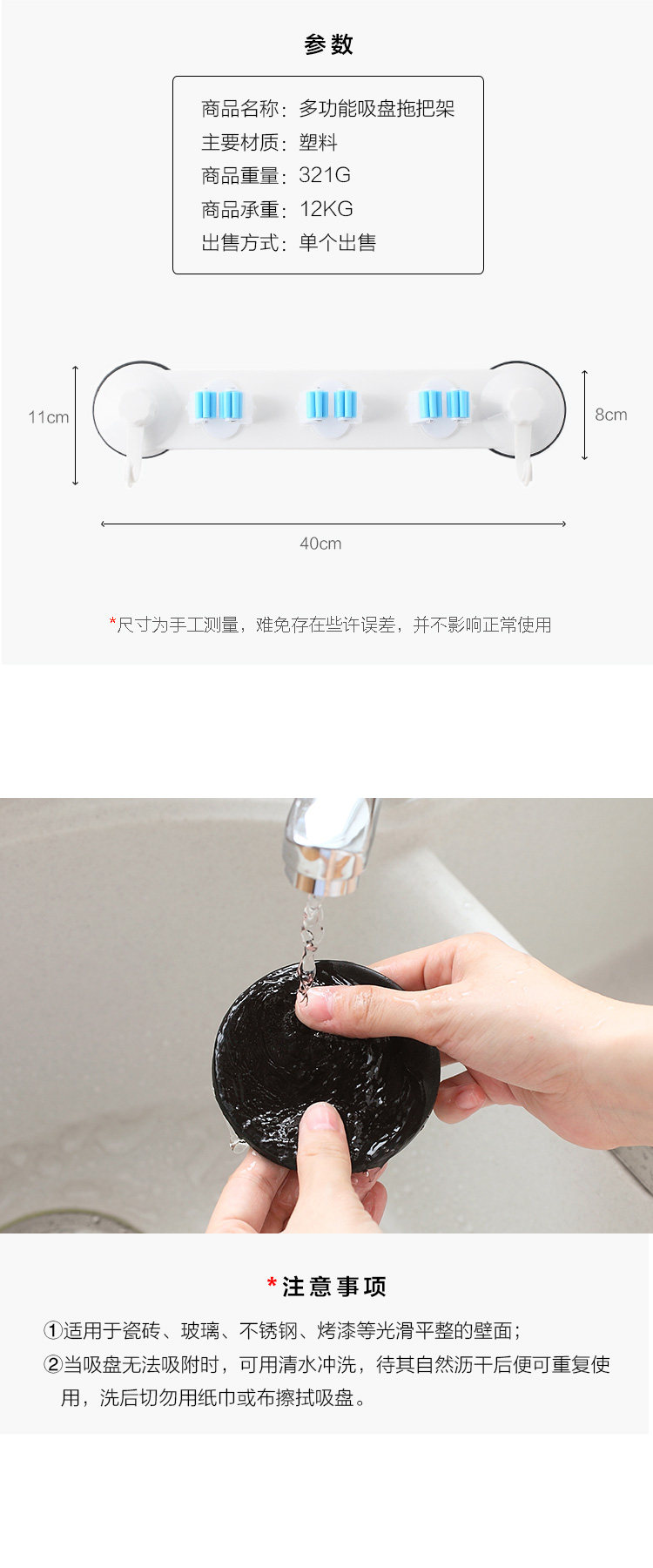 参数

商品名称：多功能吸盘拖把架
主要材质：塑料
商品重量：321G
商品承重：12KG
出售方式：单个出售

11cm

8cm

40cm

*尺寸为手工测量，难免存在些许误差，并不影响正常使用

*注意事项

①适用于瓷砖、玻璃、不锈钢、烤漆等光滑平整的壁面；
②当吸盘无法吸附时，可用清水冲洗，待其自然沥干后便可重复使用，洗后切勿用纸巾或布擦拭吸盘。