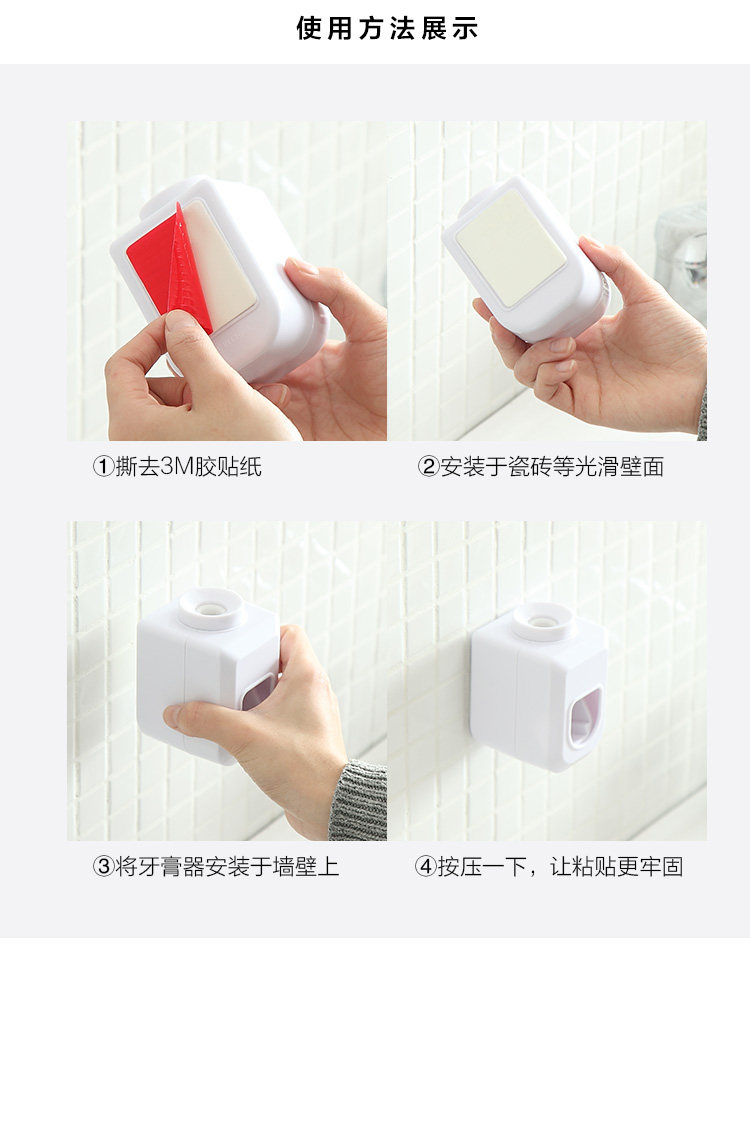 使用方法展示

①撕去3M胶贴纸

②安装于瓷砖等光滑壁面

③将牙膏器安装于墙壁上

④按压一下，让粘贴更牢固