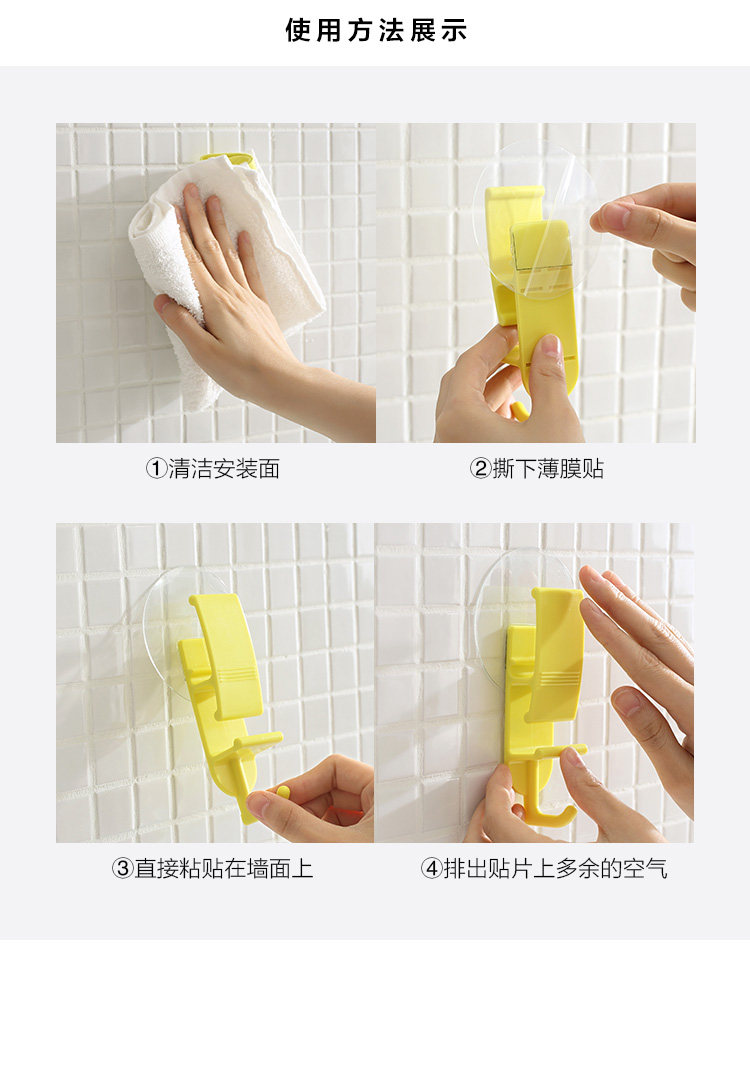 使用方法展示

①清洁安装面

②撕下薄膜贴

③直接粘贴在墙面上

④排出贴片上多余的空气