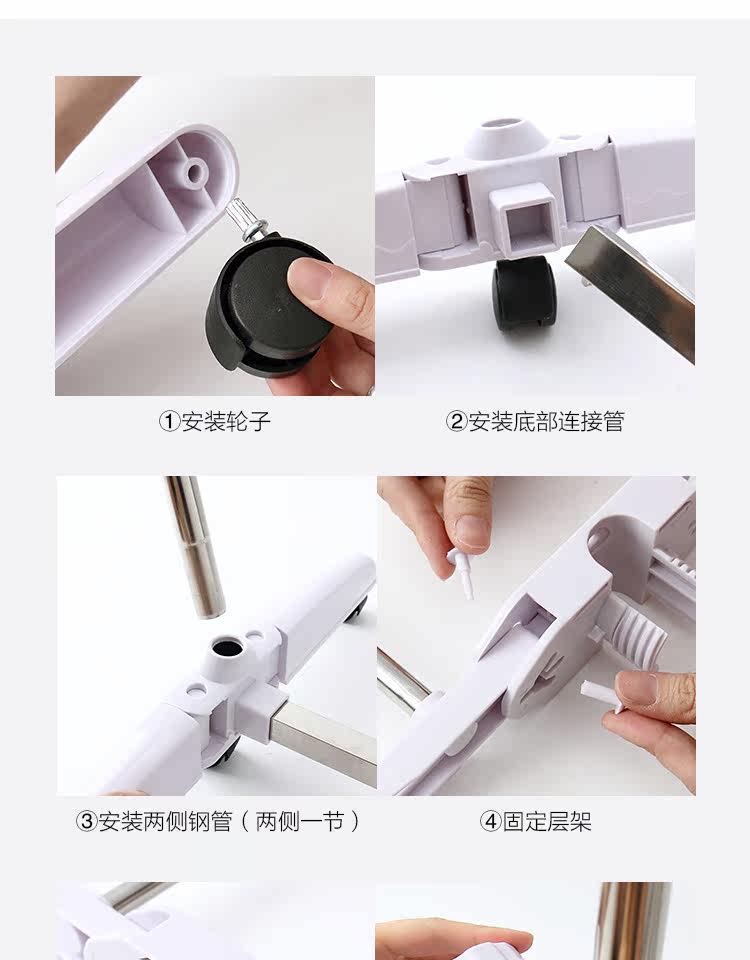 ①安装轮子

②安装底部连接管

③安装两侧钢管（两侧一节）

④固定层架