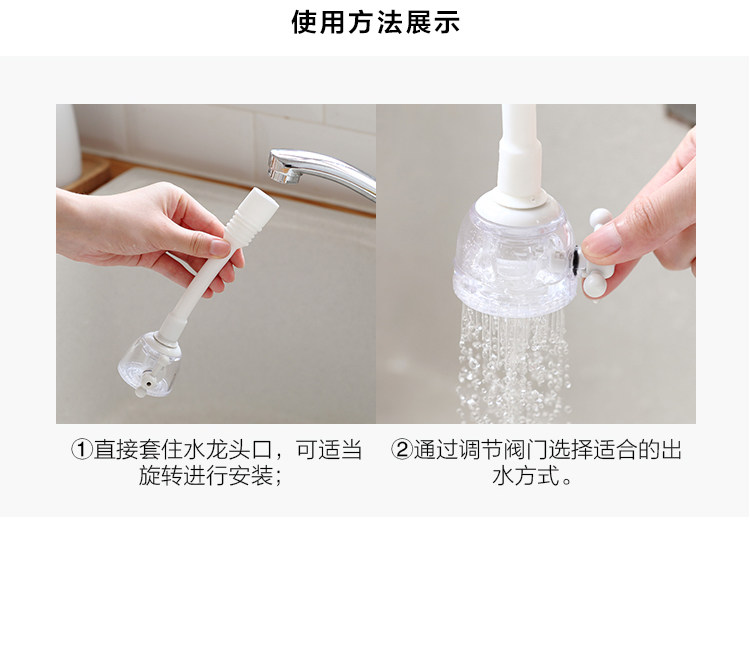 使用方法展示

①直接套住水龙头口，可适当旋转进行安装；

②通过调节阀门选择适合的出水方式。